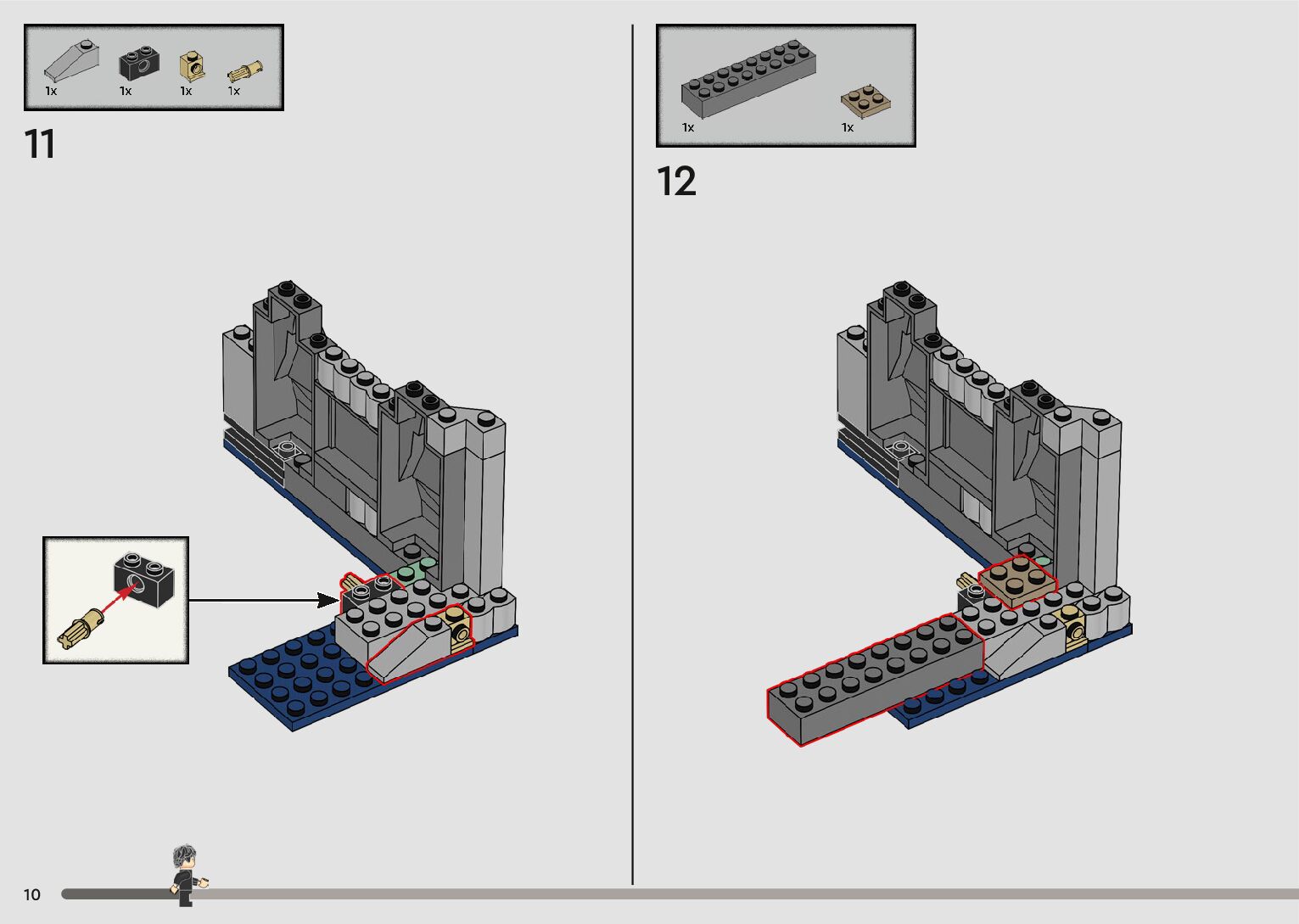 1x 1x 1x 1x

11

1x 1x

12

10