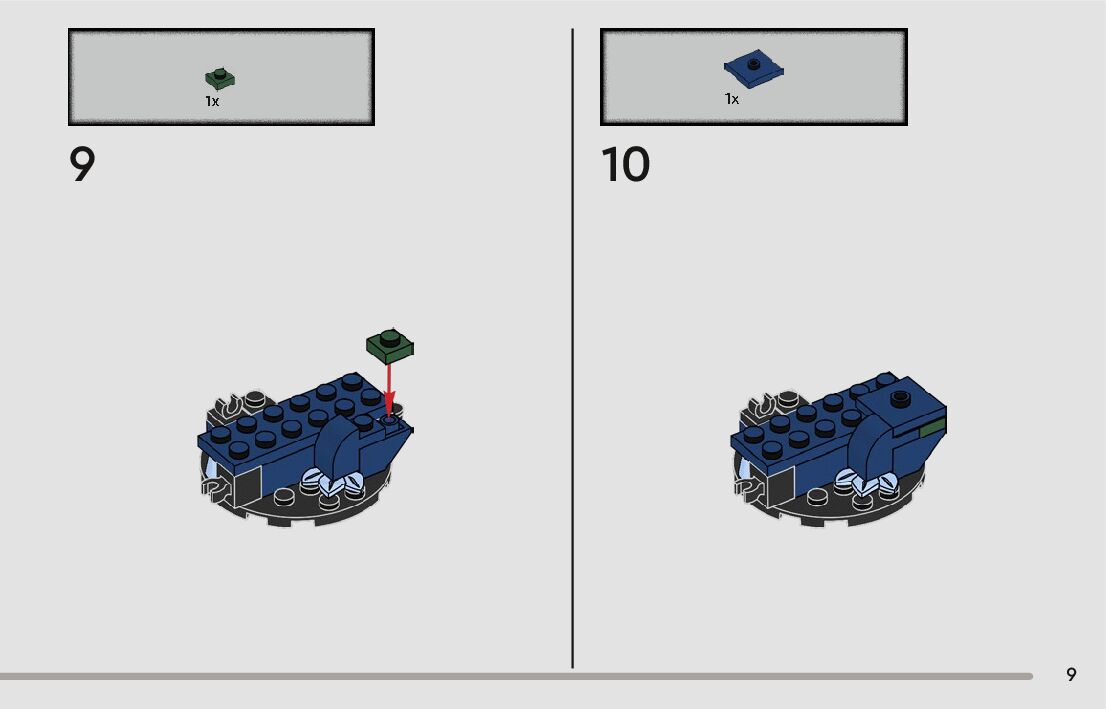 1x

9

1x

10

9