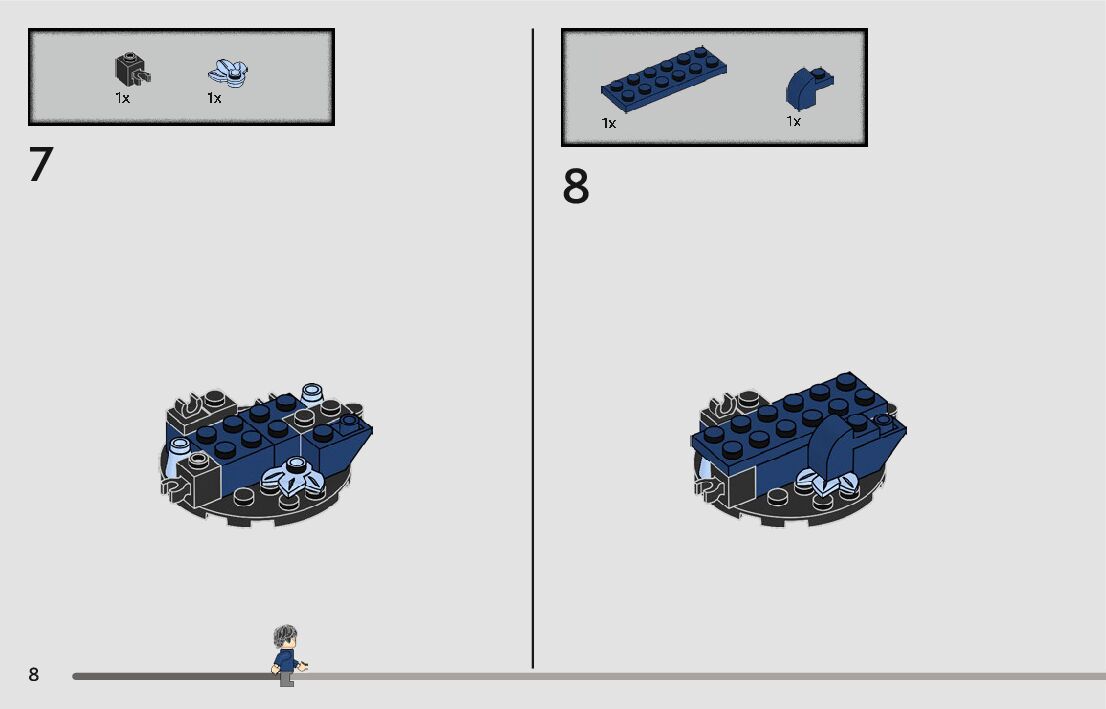 1x
1x
7

1x
1x
8

8