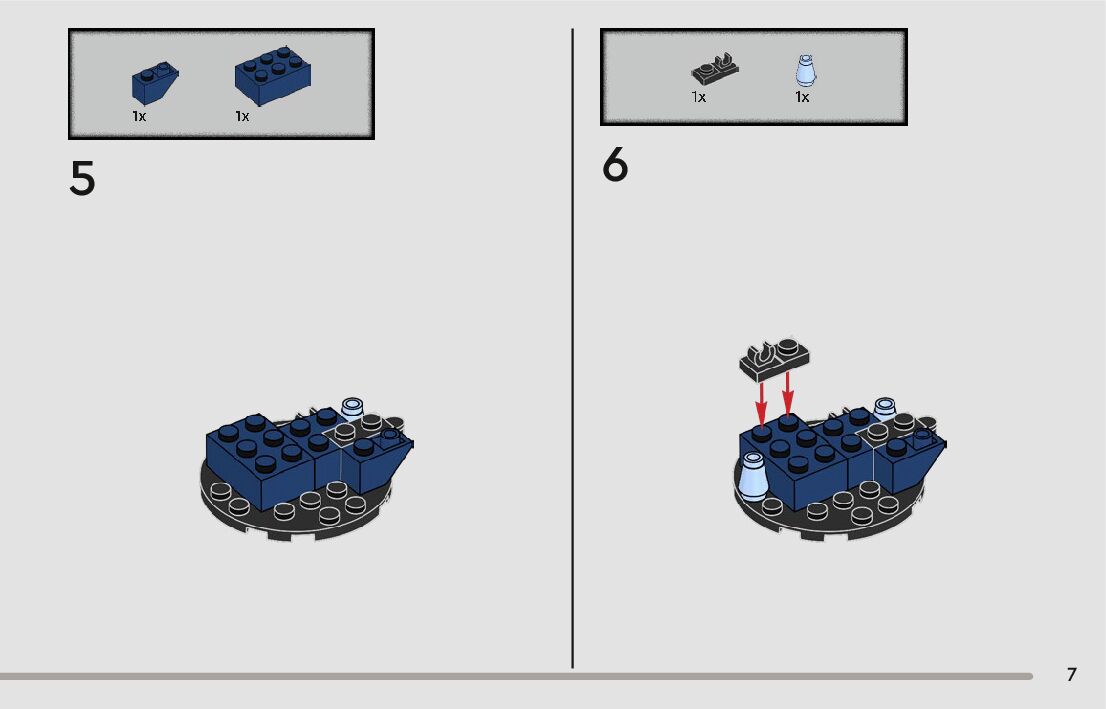 1x 1x

5

1x 1x

6

7