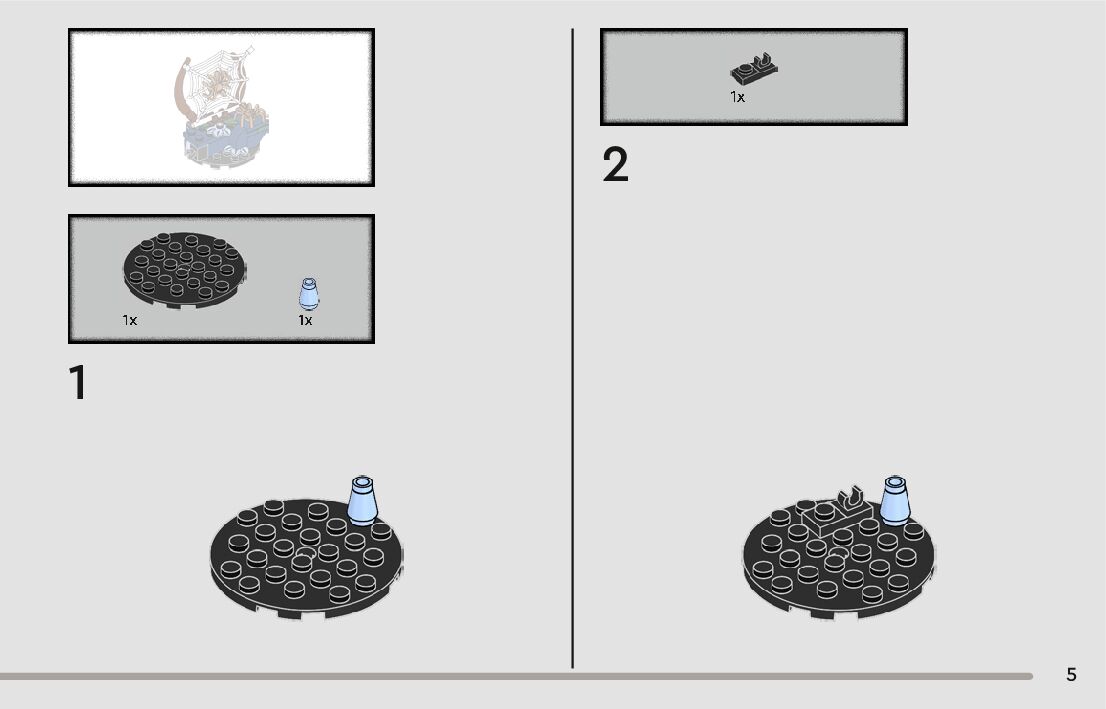 1x 1x

1

1x

2

5