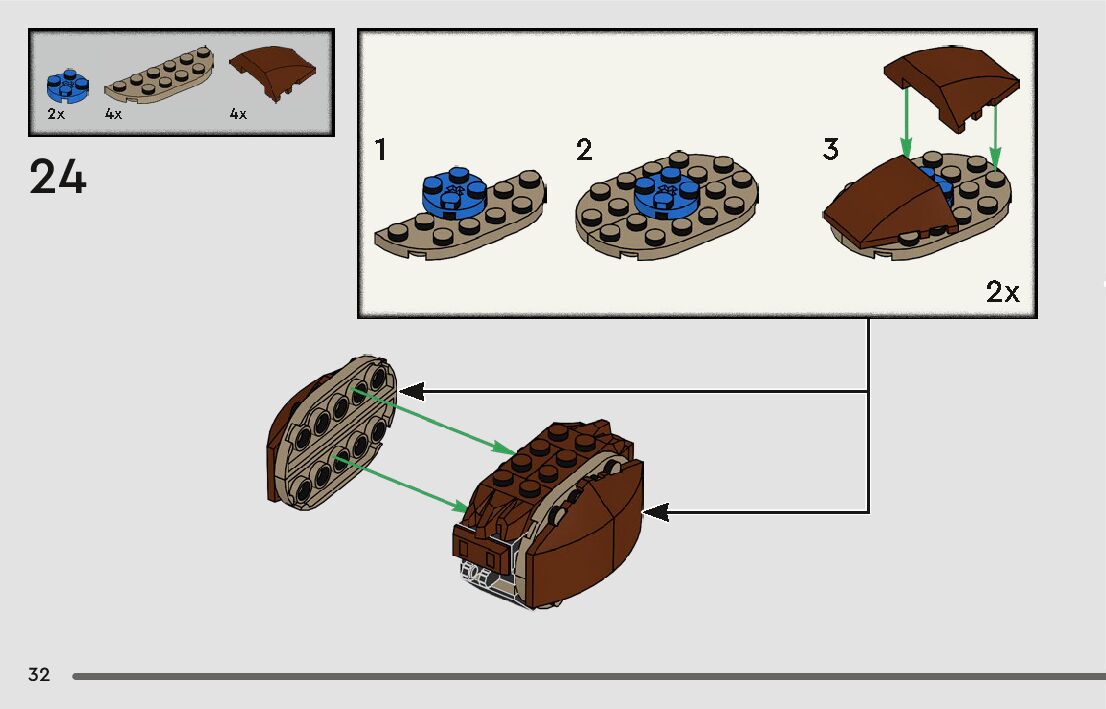 2x 4x 4x

24

1

2

3

2x

32