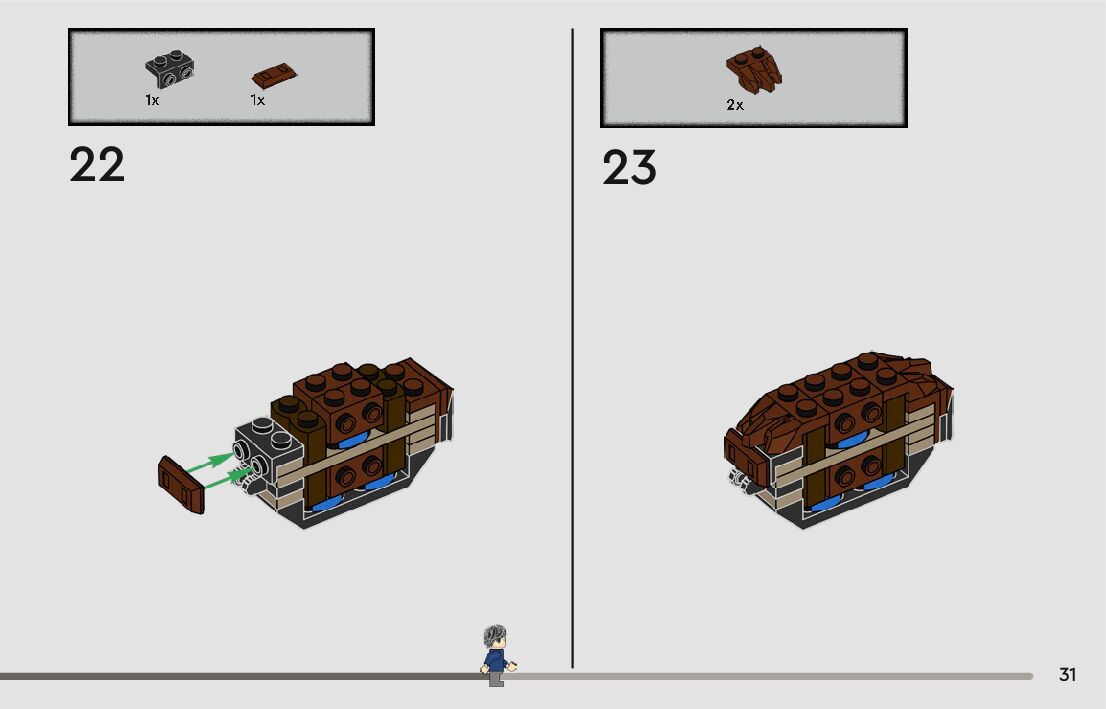 1x 1x

22

2x

23

31