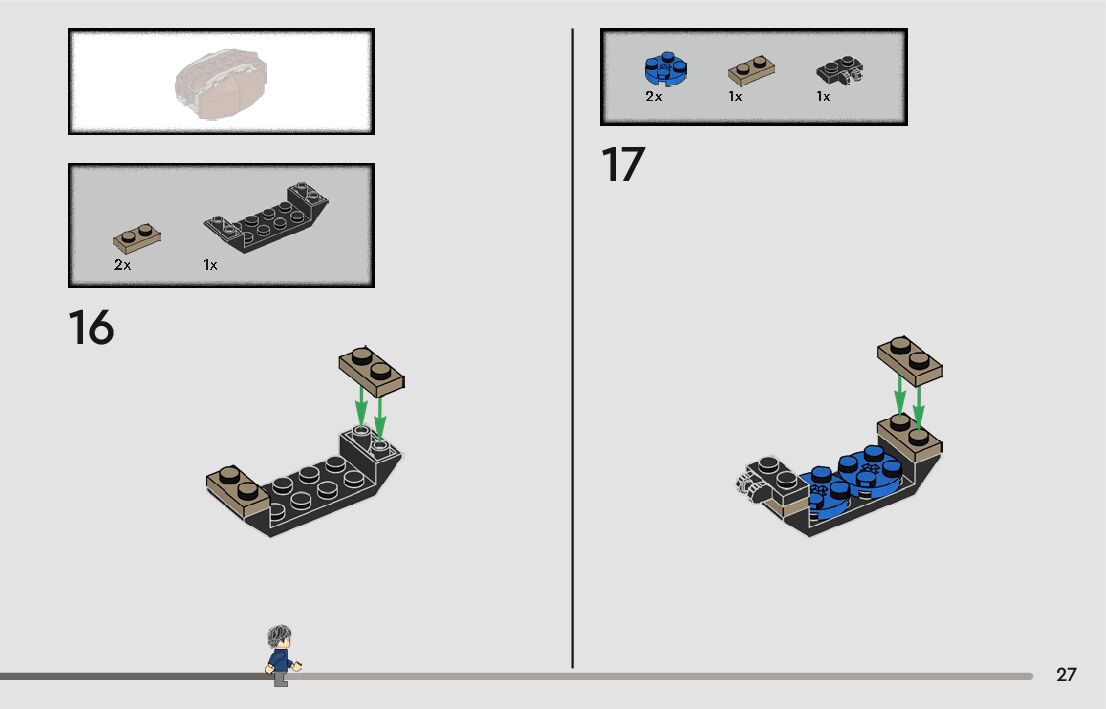 2x 1x

16

2x 1x 1x

17

27