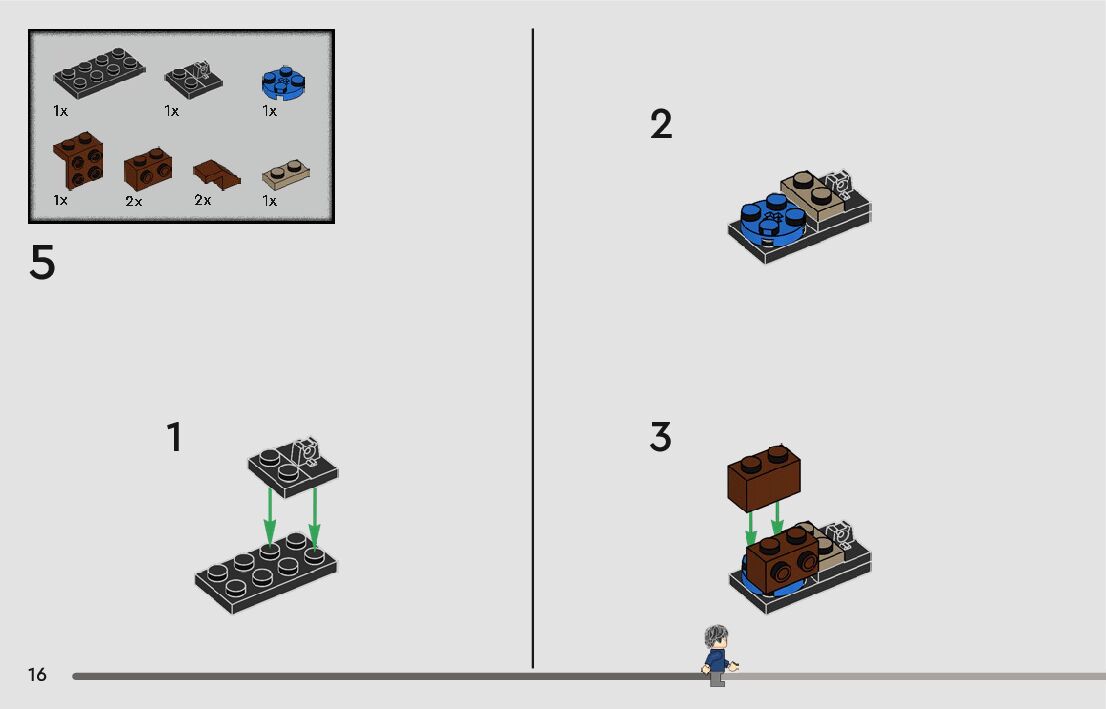 1x
1x
1x
1x
2x
2x
1x

5

1

2

3

16