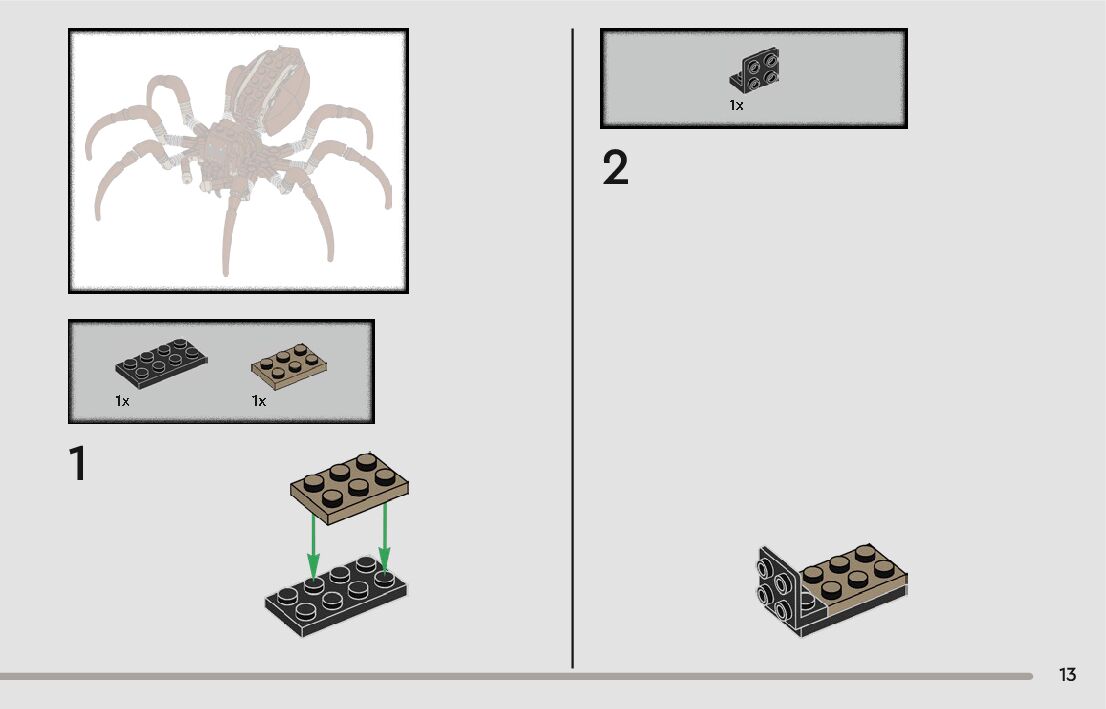 1x 1x

1

1x

2

13