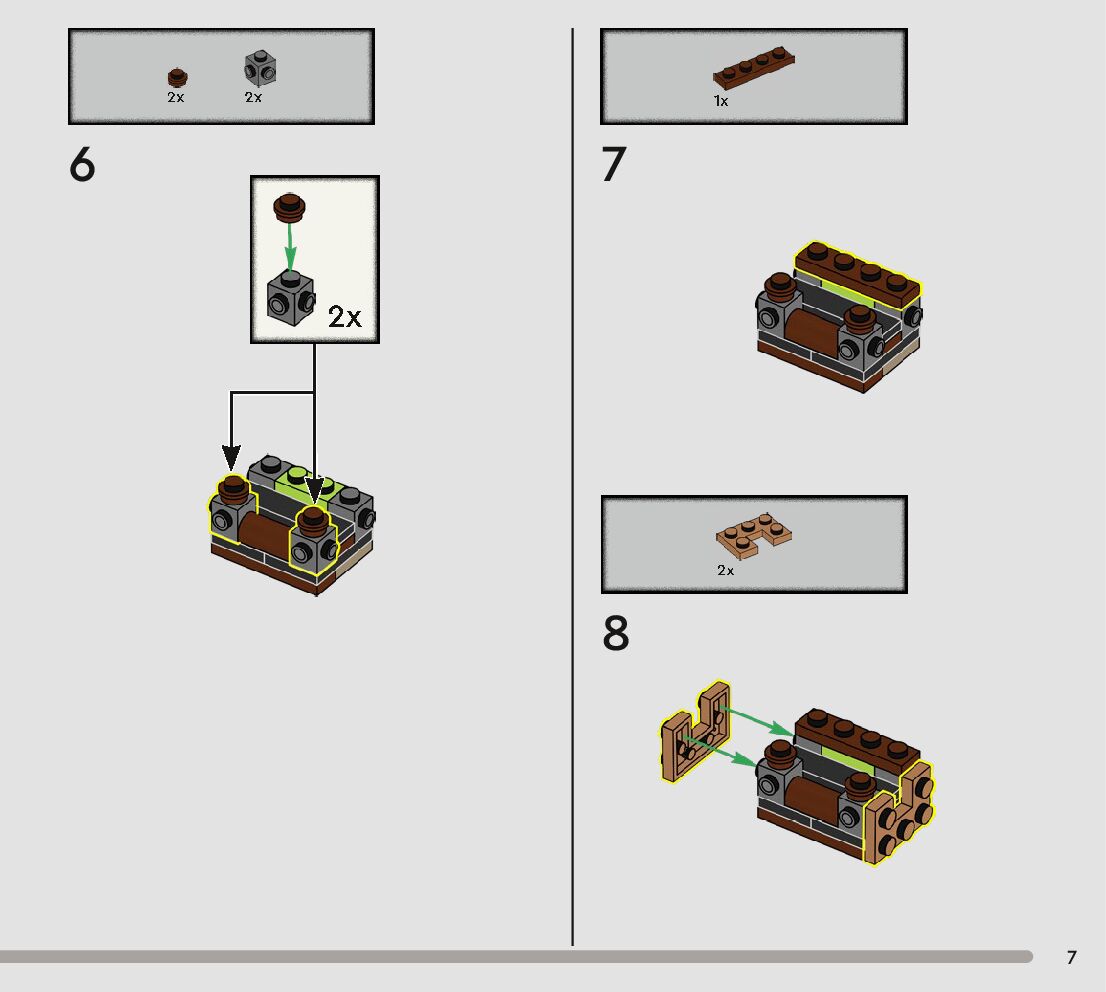 2x 2x

6

2x

1x

7

2x

8

7