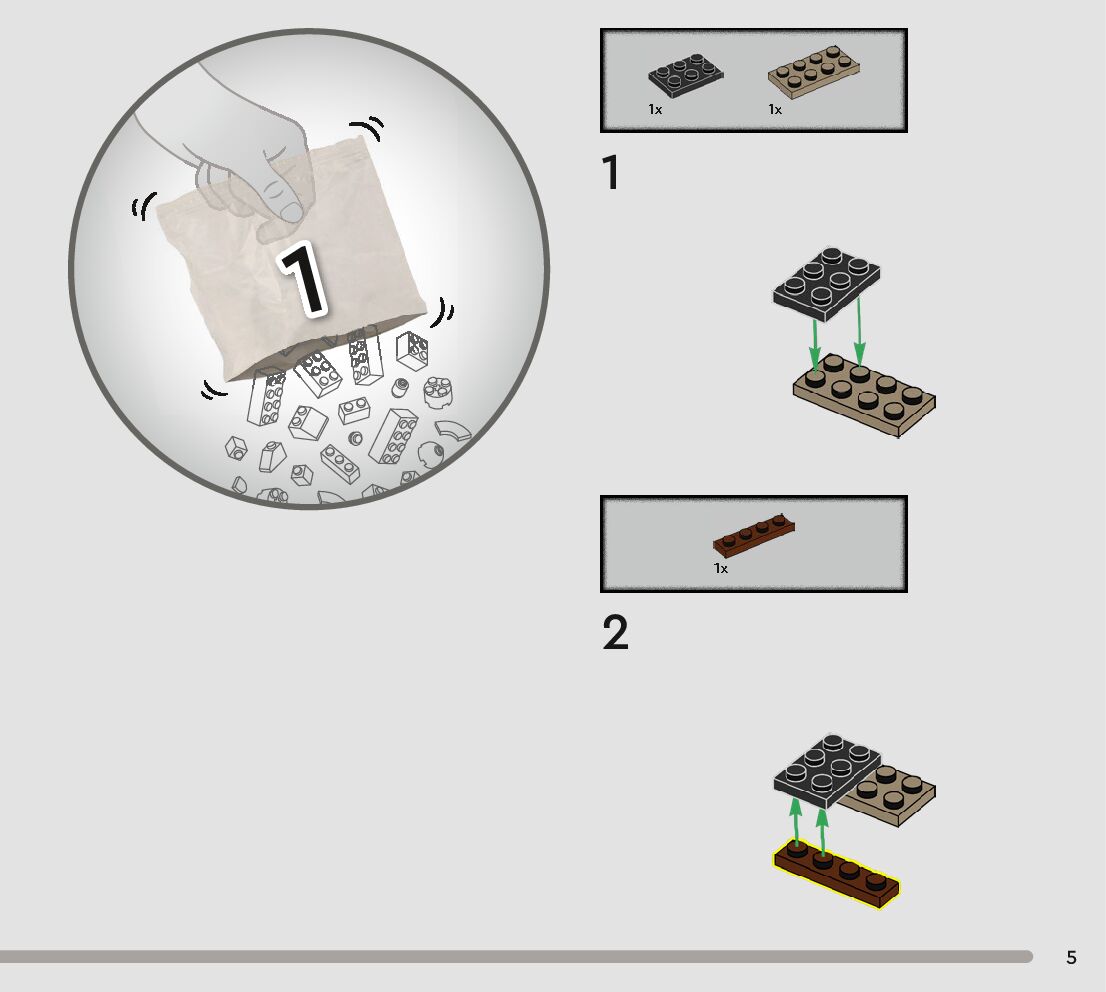 1

1x

1x

1

1x

2

5