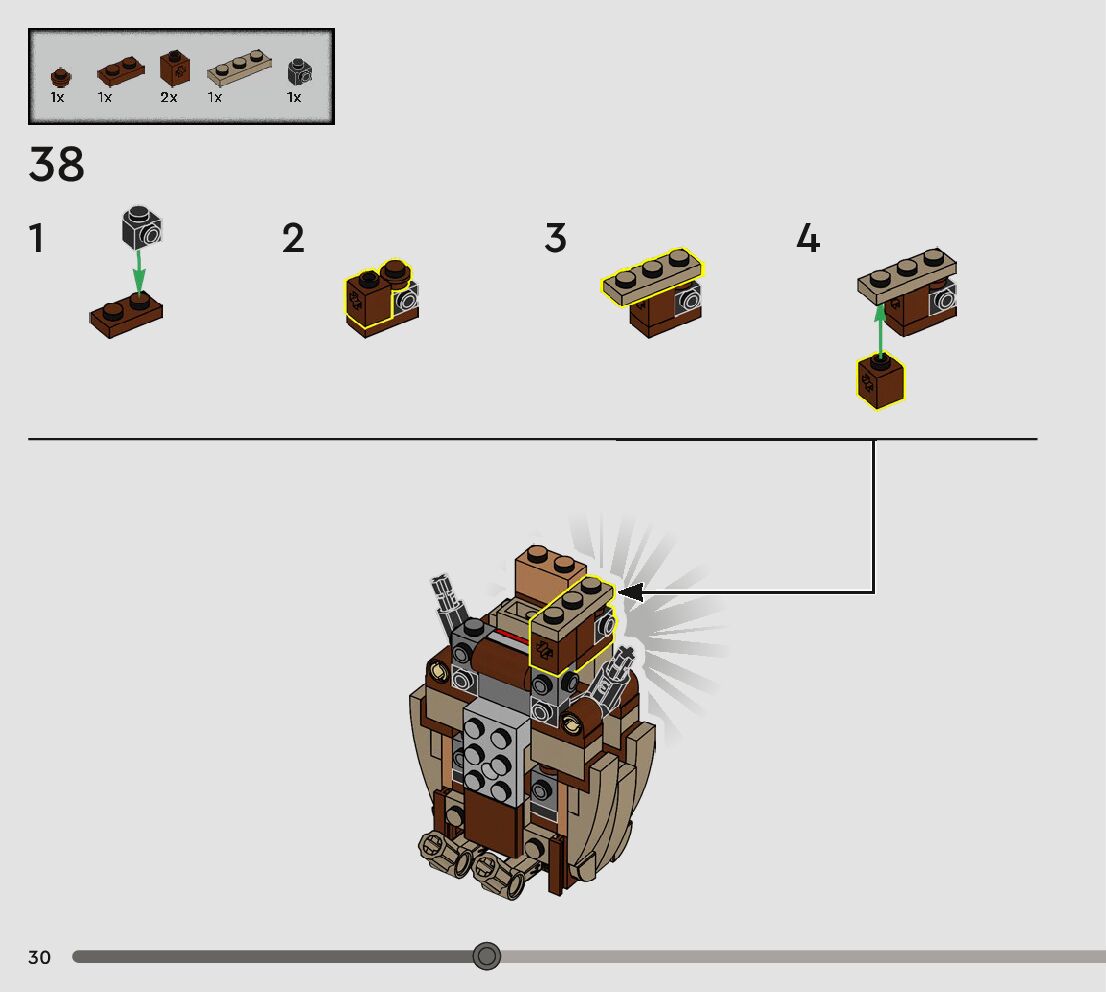 1x 1x 2x 1x 1x

38

1

2

3

4

30