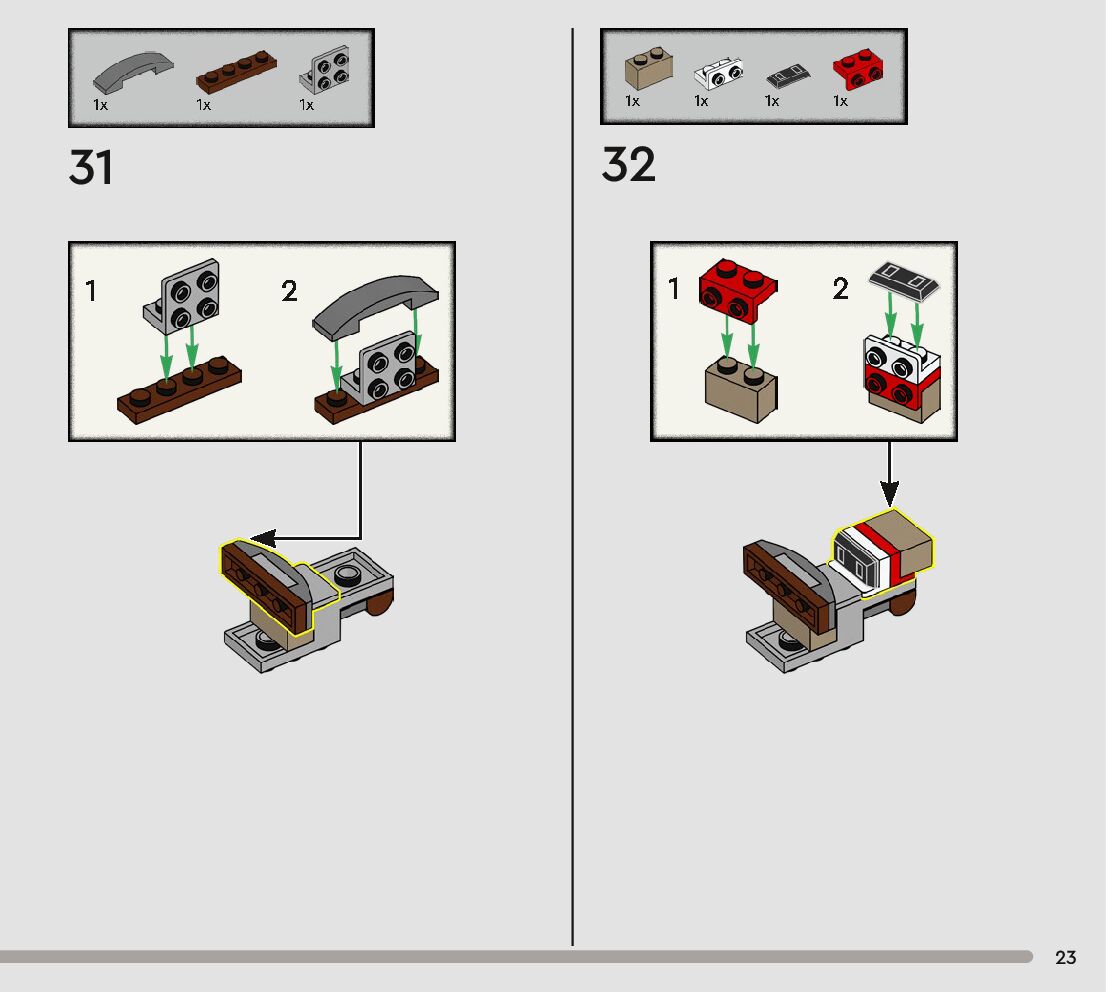 1x 1x 1x

31

1 2

1x 1x 1x 1x

32

1 2

23