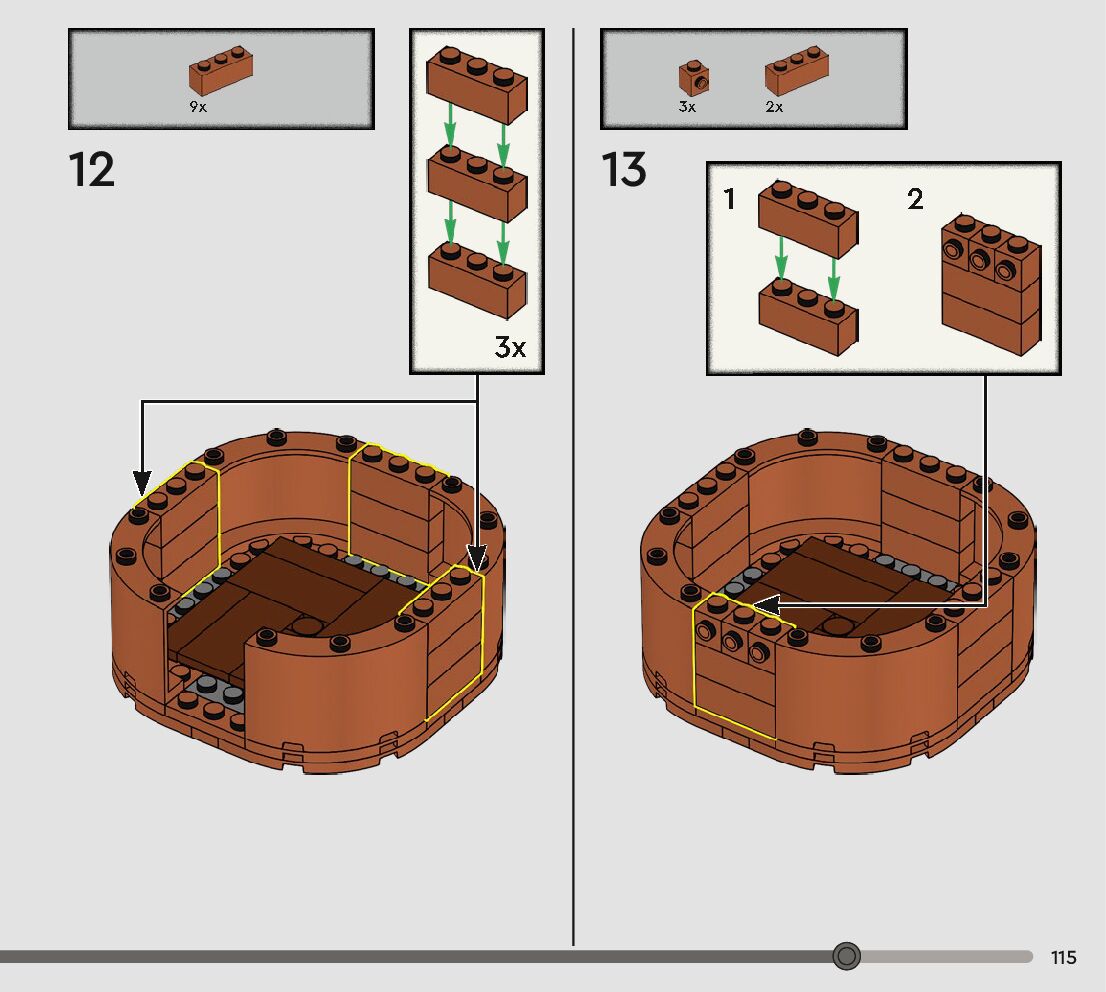 9x

12

3x

3x 2x

13

1

2

115