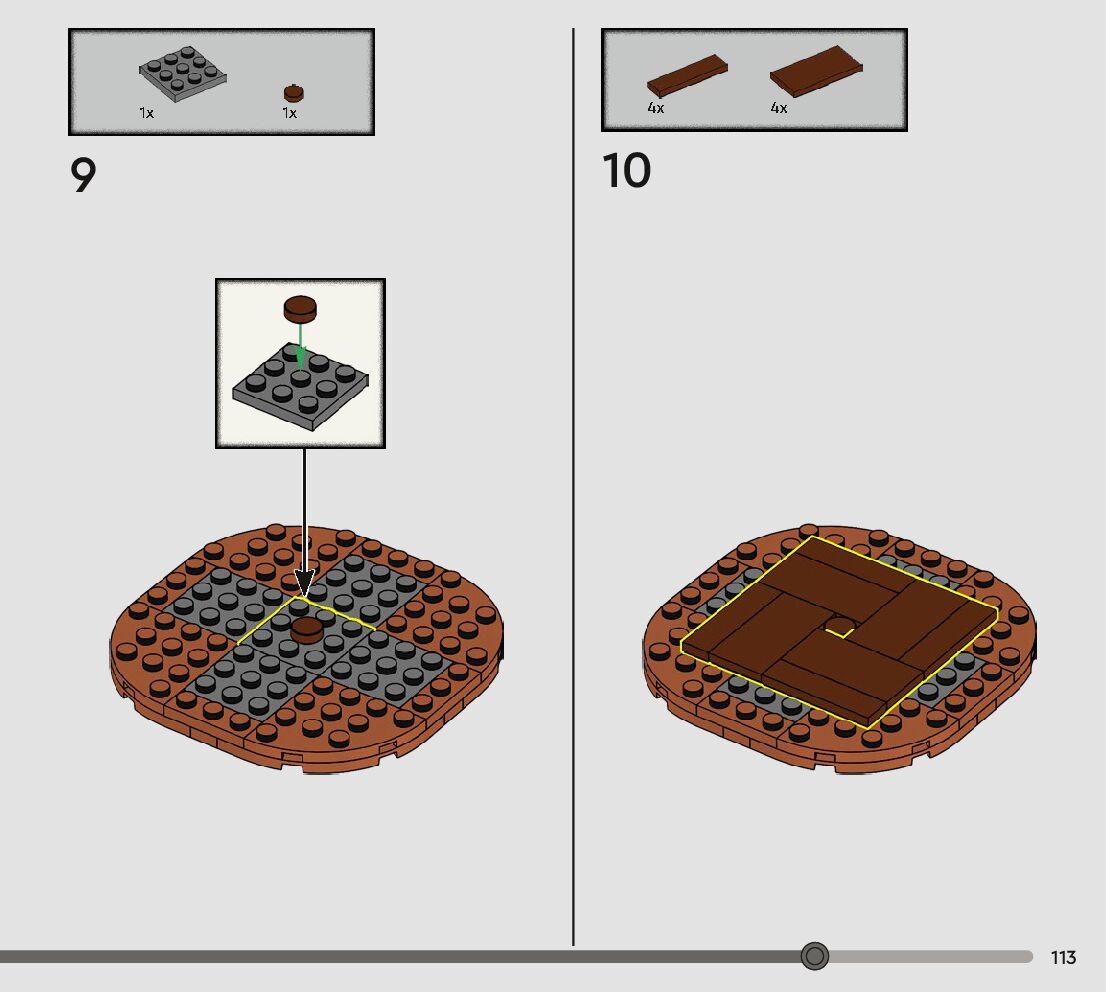 1x
1x

9

4x
4x

10

113