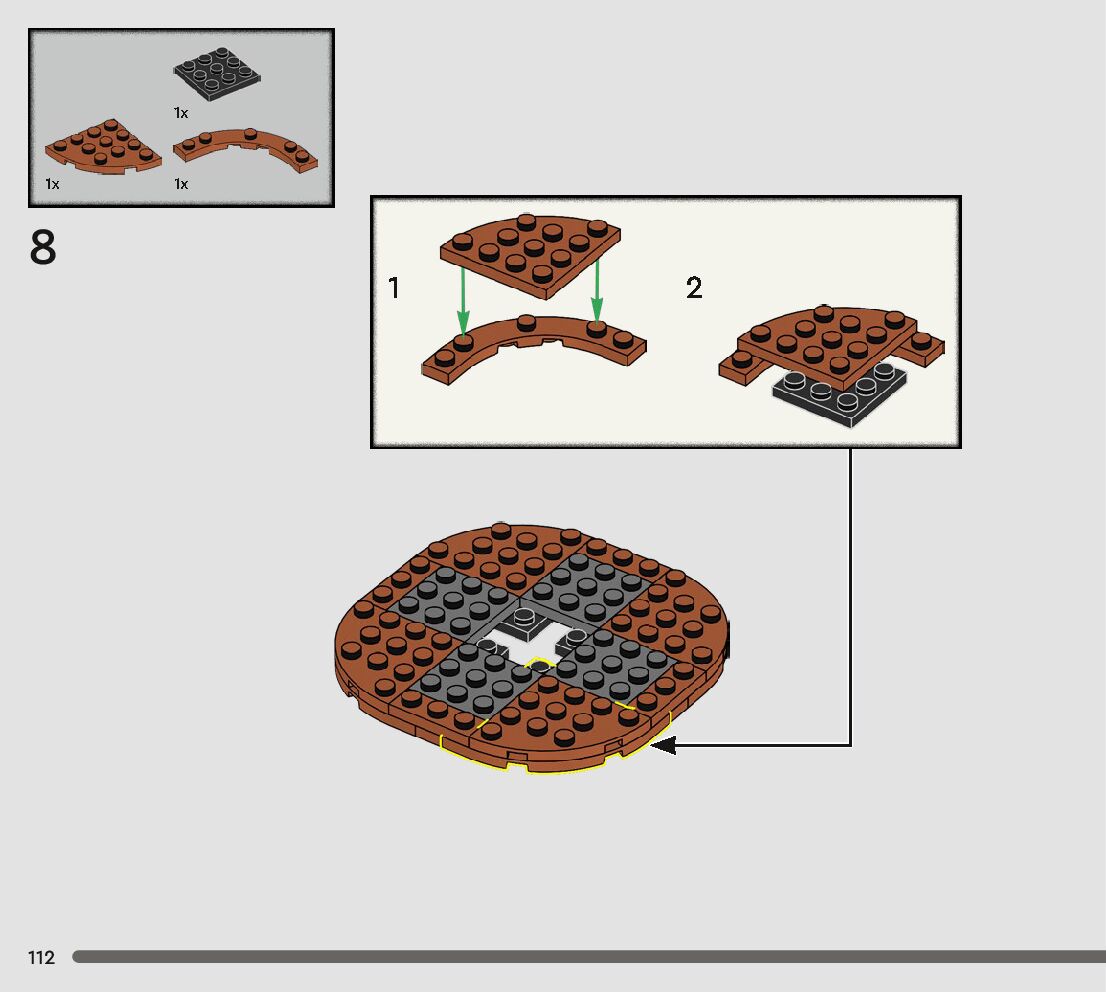 1x

1x

1x

8

1

2

112