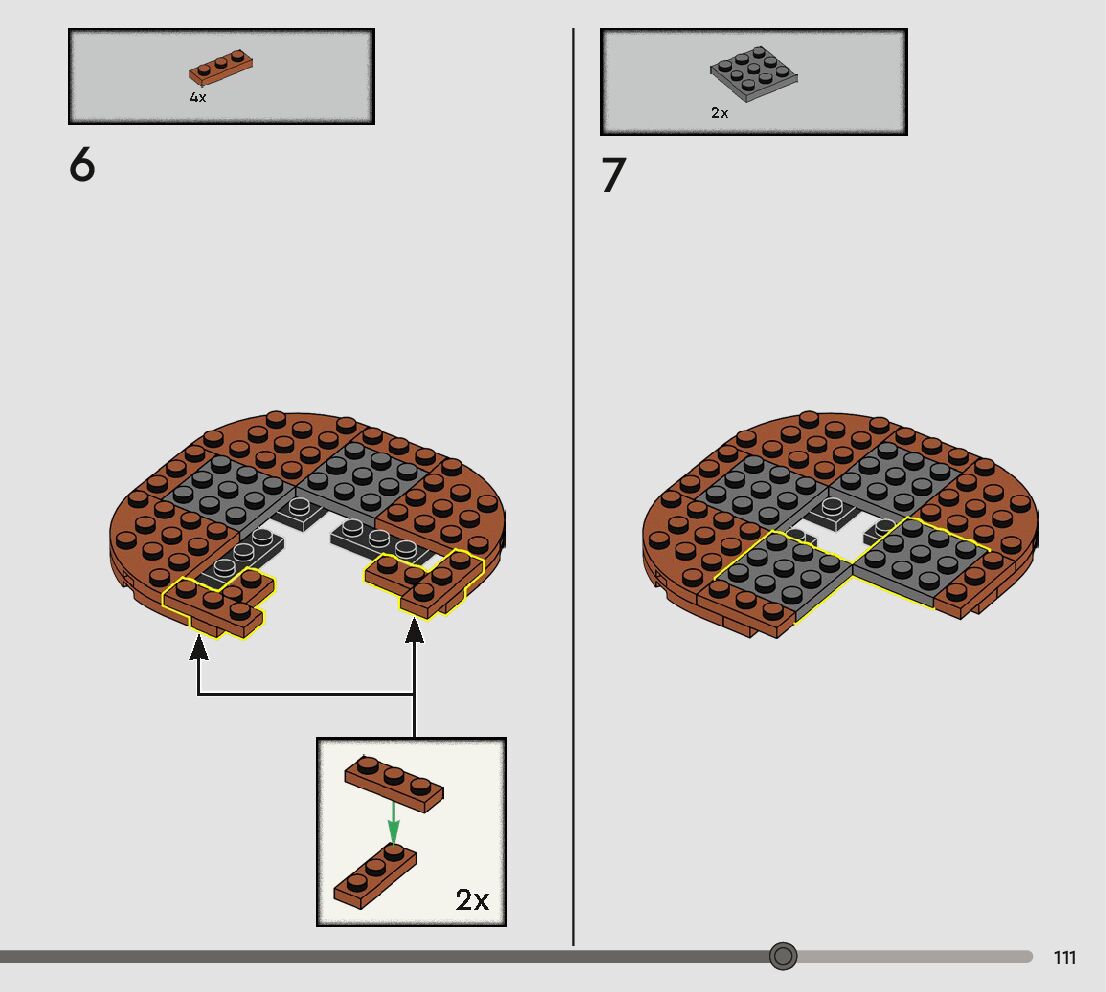 4x

6

2x

2x

7

111