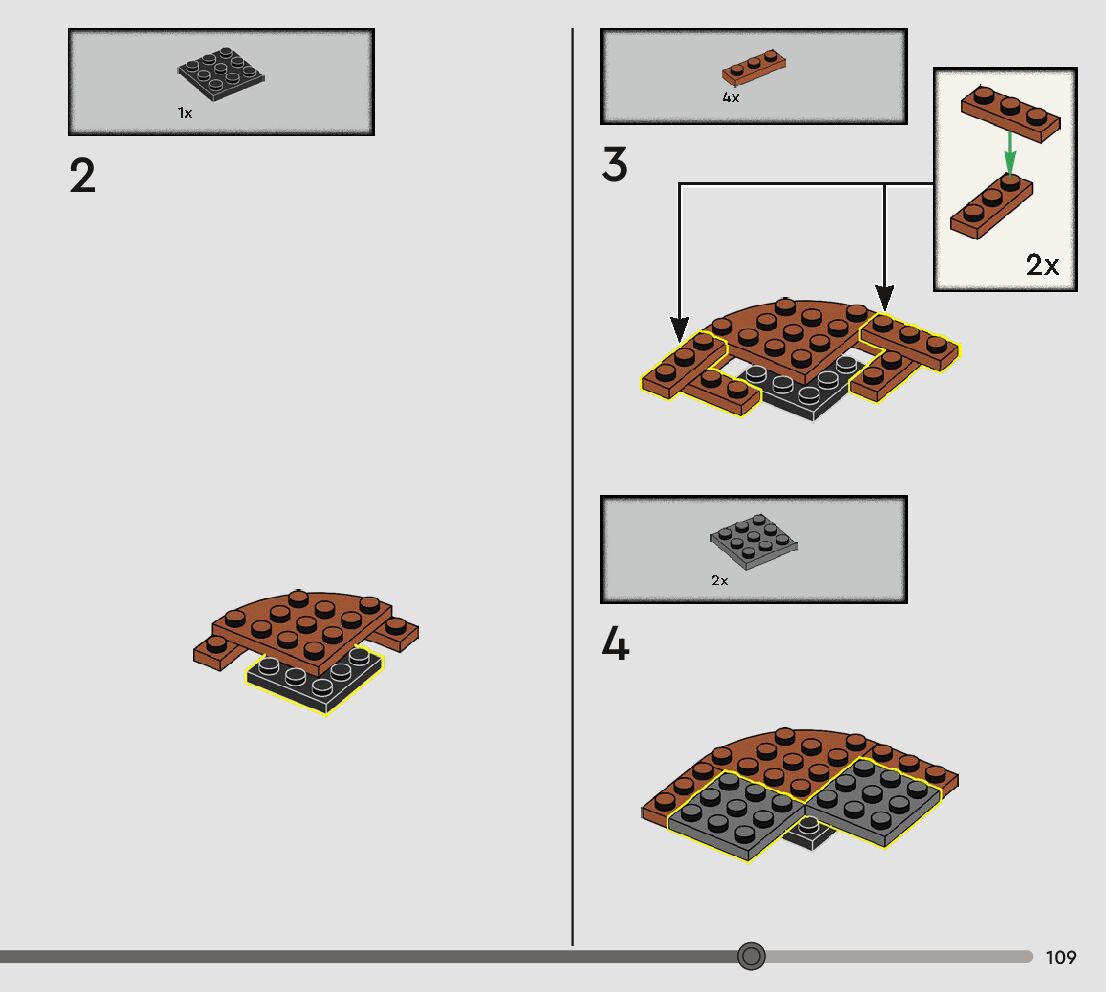 1x

2

4x

3

2x

2x

4

109