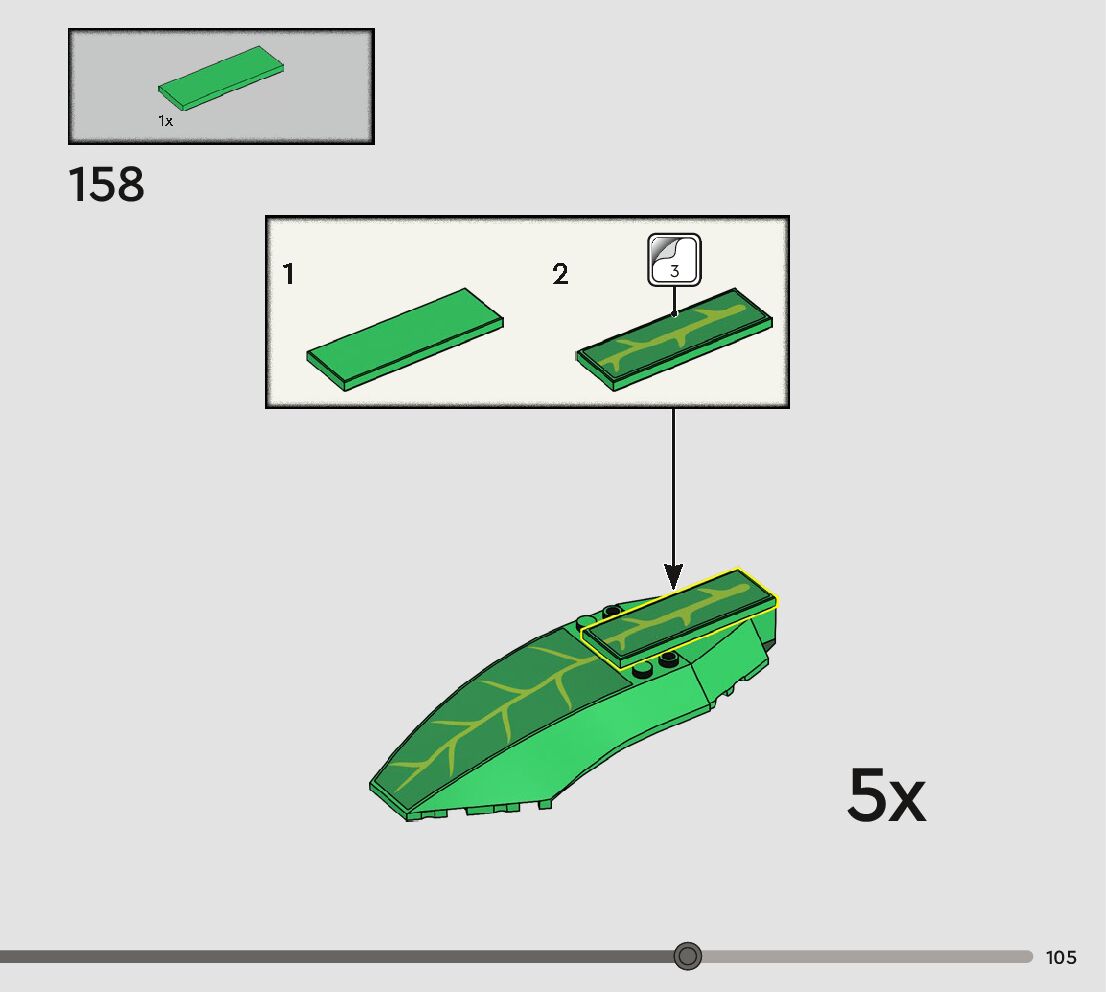 1x

158

1

2

3

5x

105