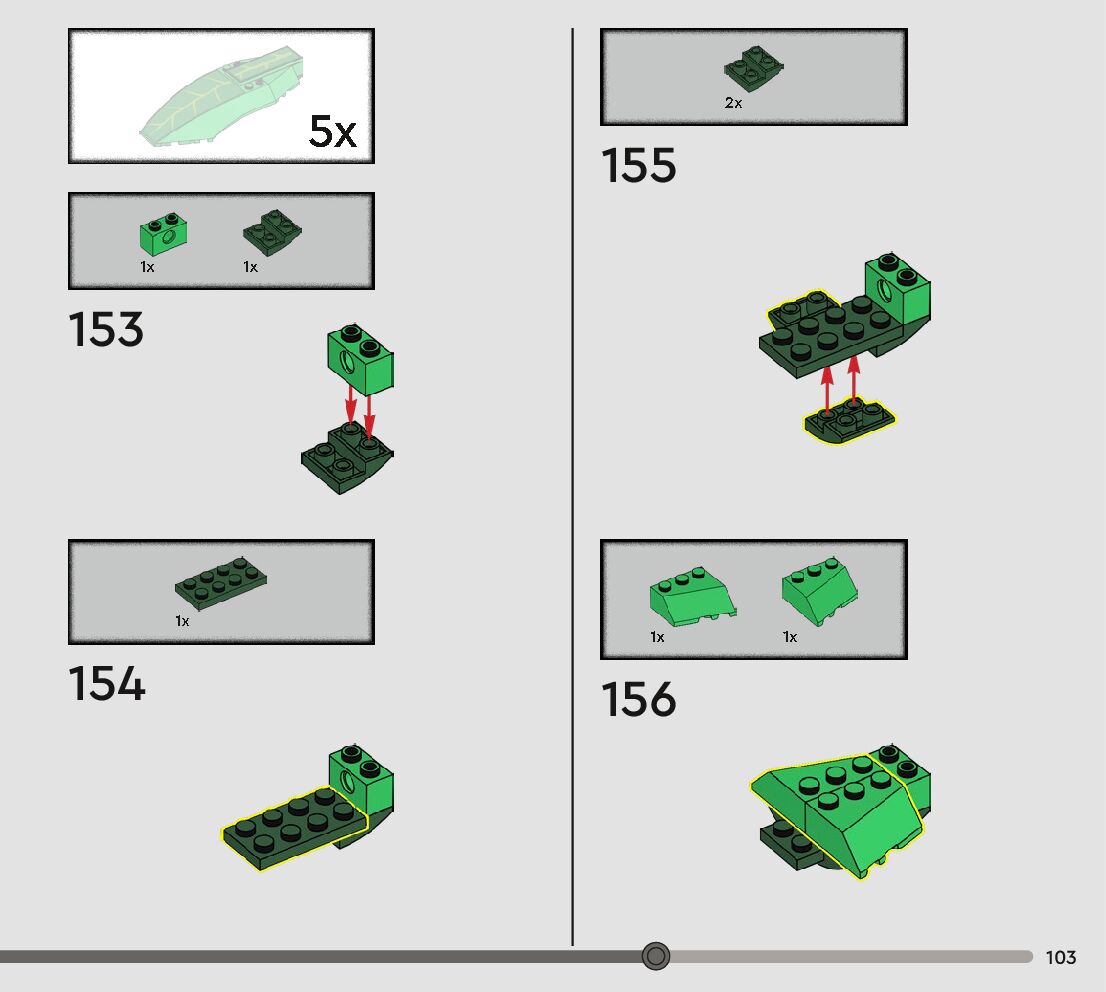 5x

1x 1x

153

1x

154

2x

155

1x 1x

156

103