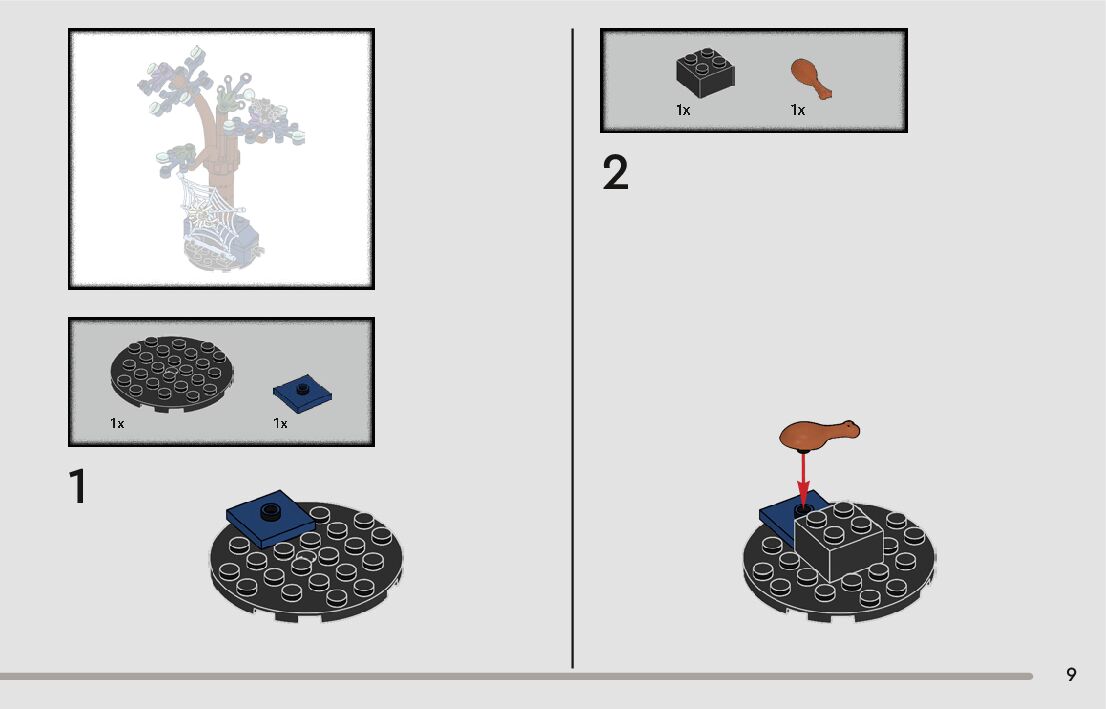 1x 1x

1

1x 1x

2

9