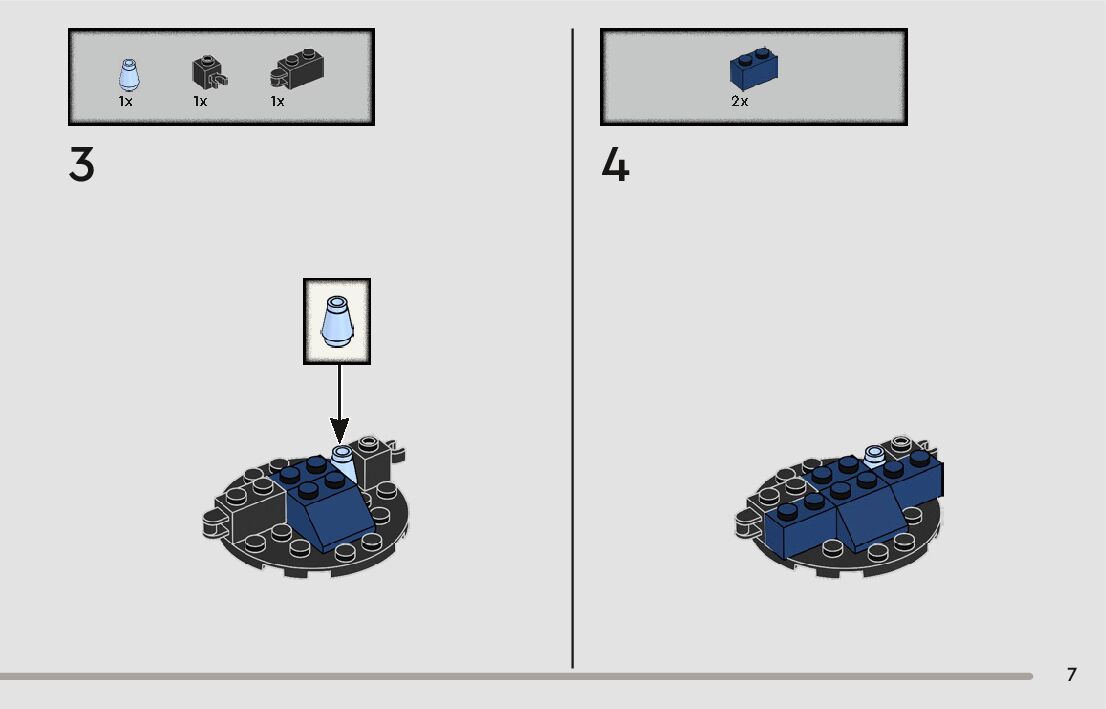 1x 1x 1x

3

2x

4

7