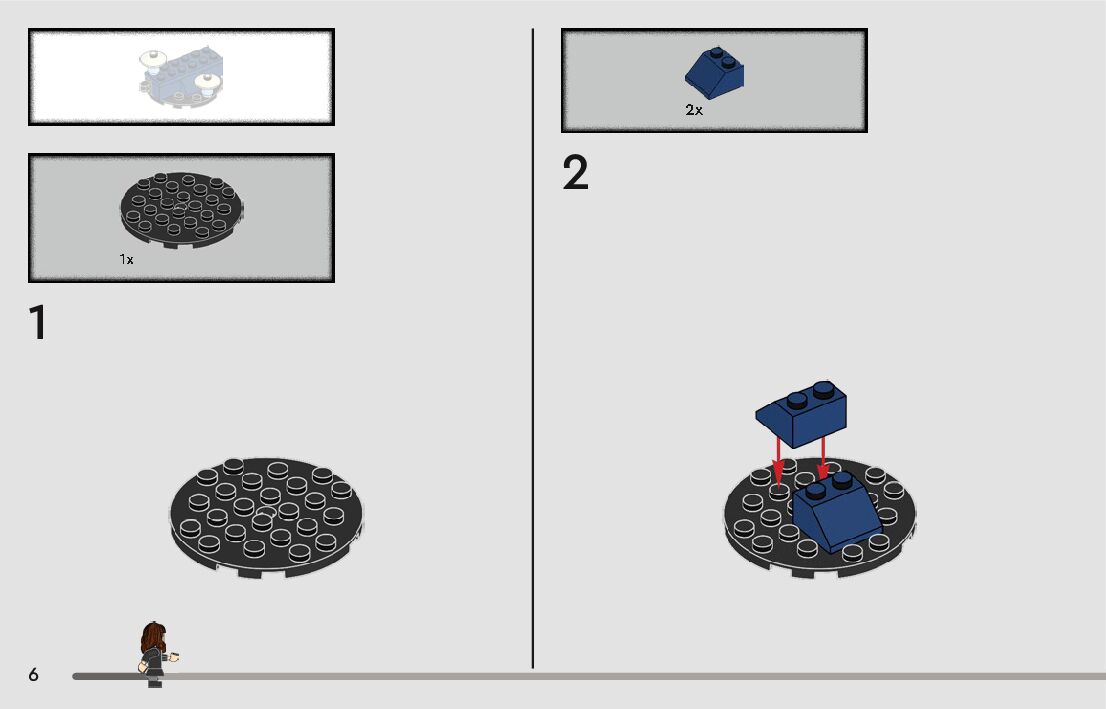 1x

1

2x

2

6