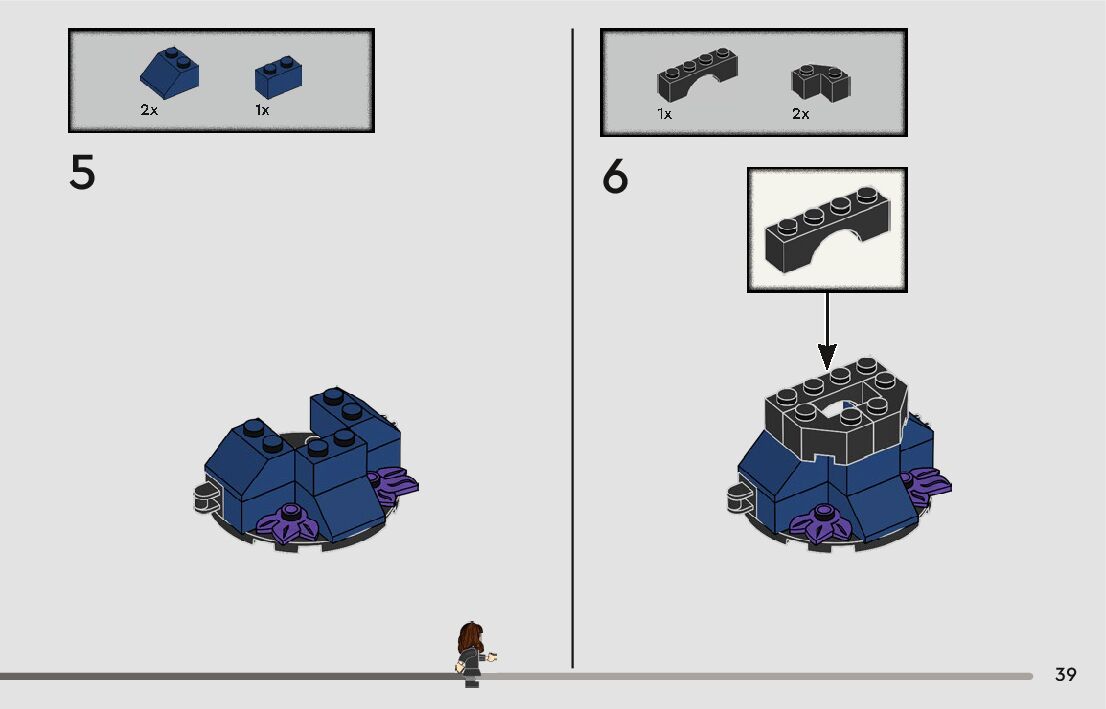 2x 1x

5

1x 2x

6

39