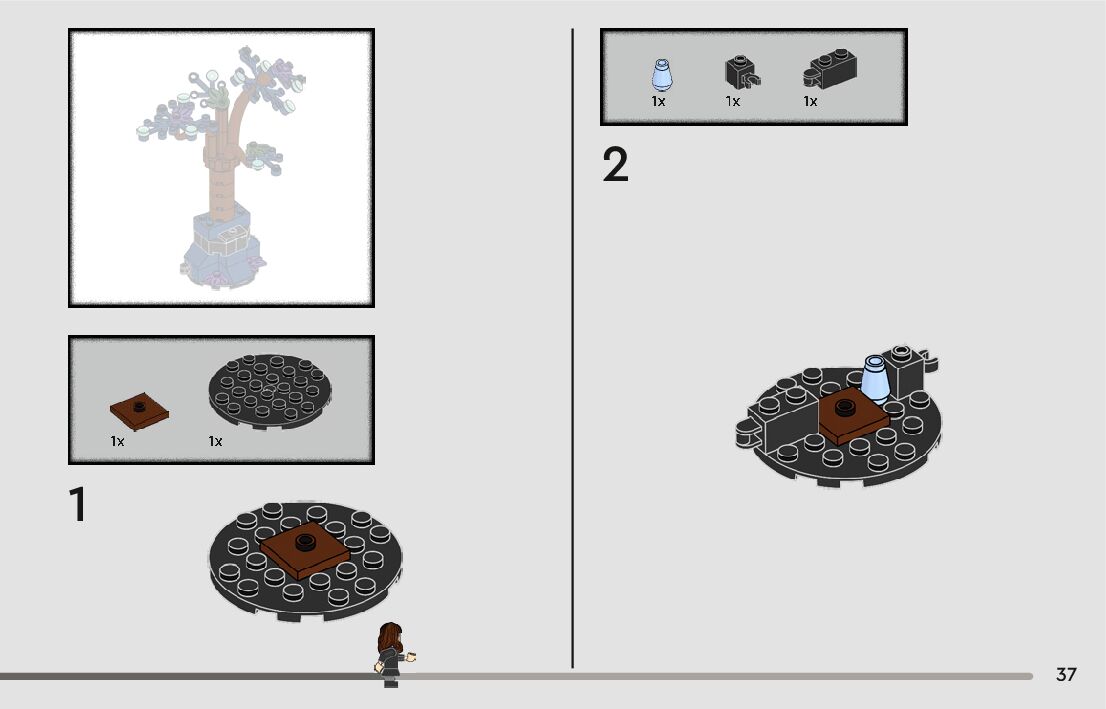 1x 1x

1

1x 1x 1x

2

37