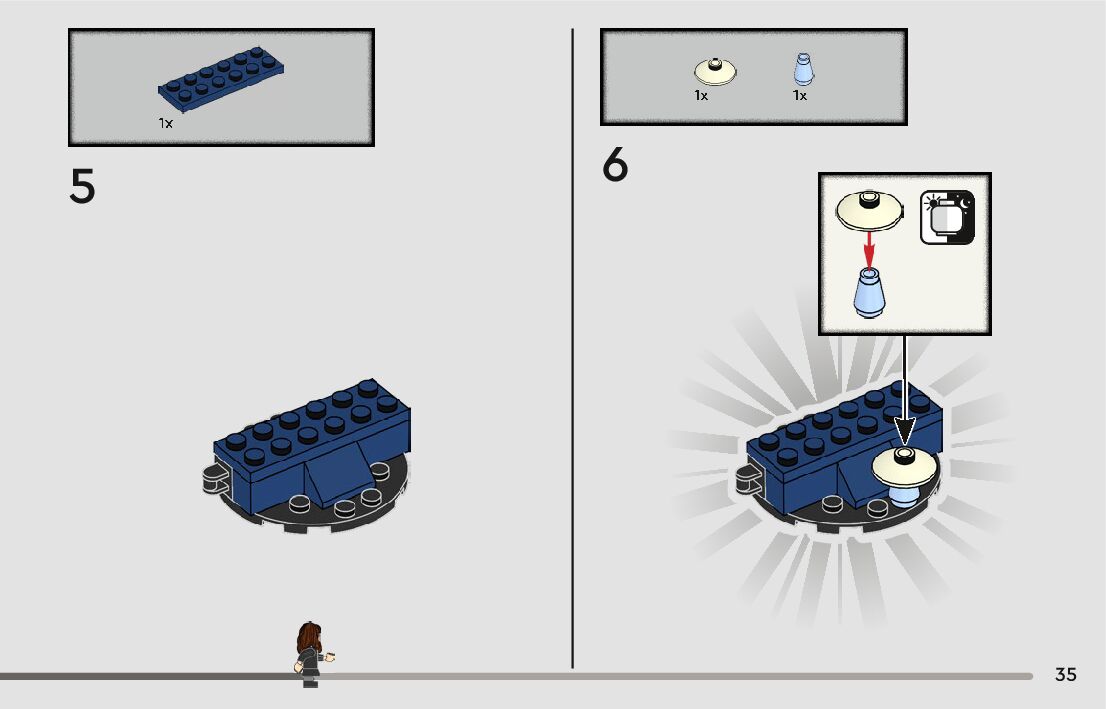 1x

5

1x 1x

6

35