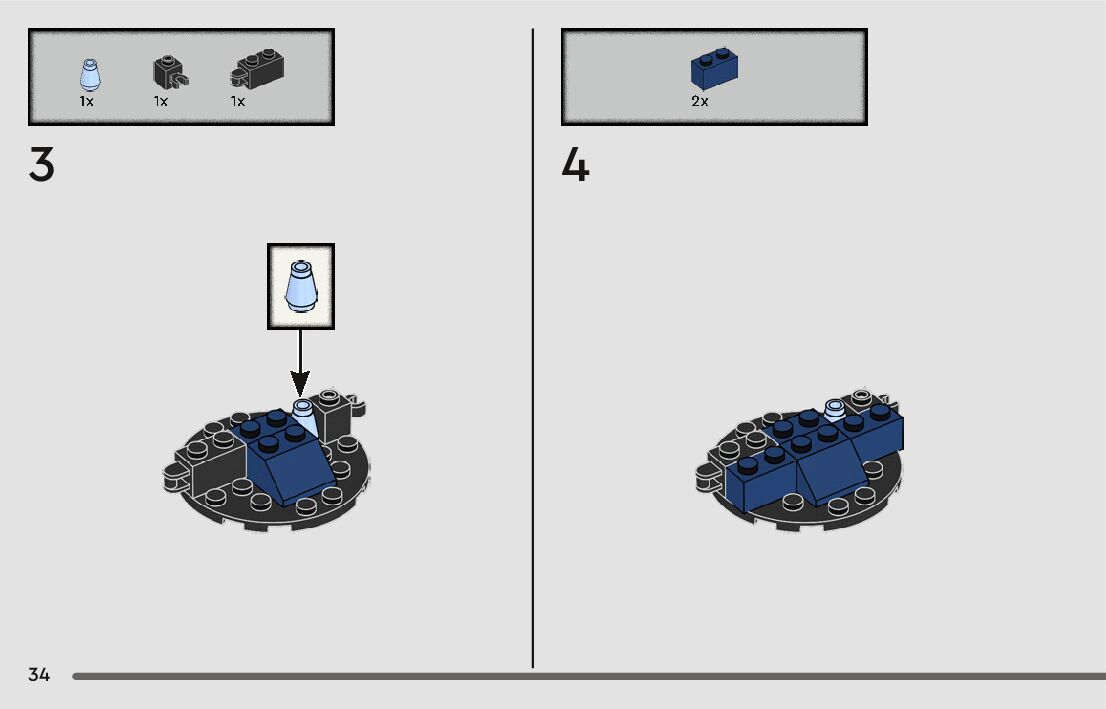 1x 1x 1x

3

2x

4

34