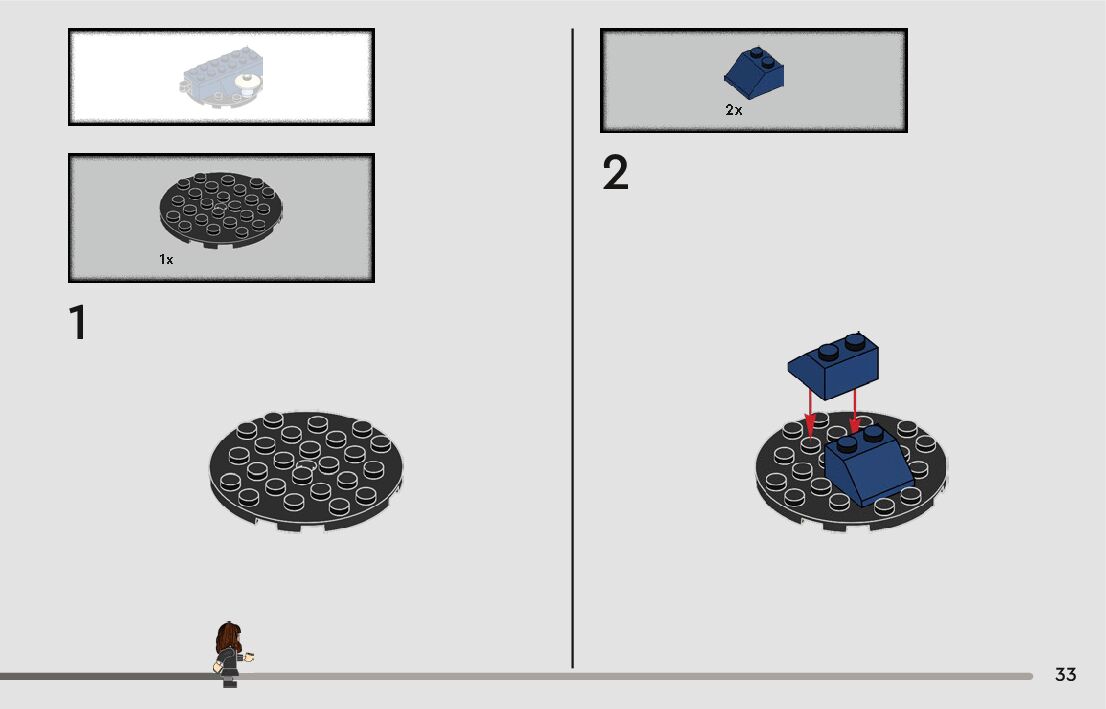 1x

1

2x

2

33