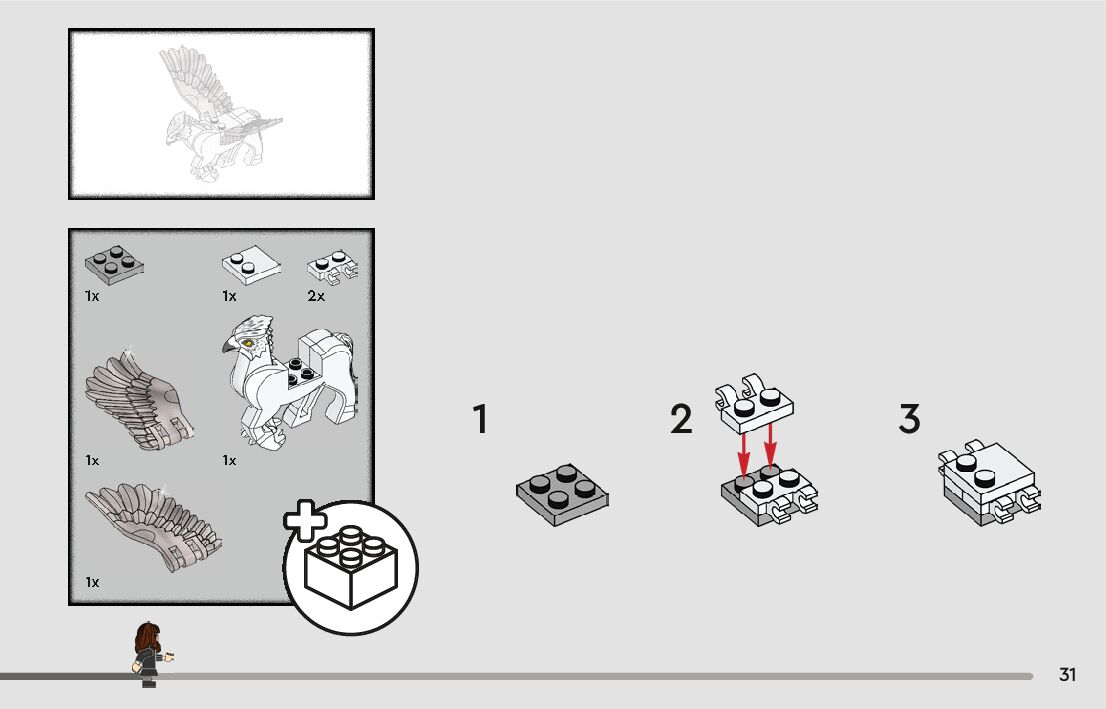 1x
1x
2x
1x
1x
1x
1
2
3
31