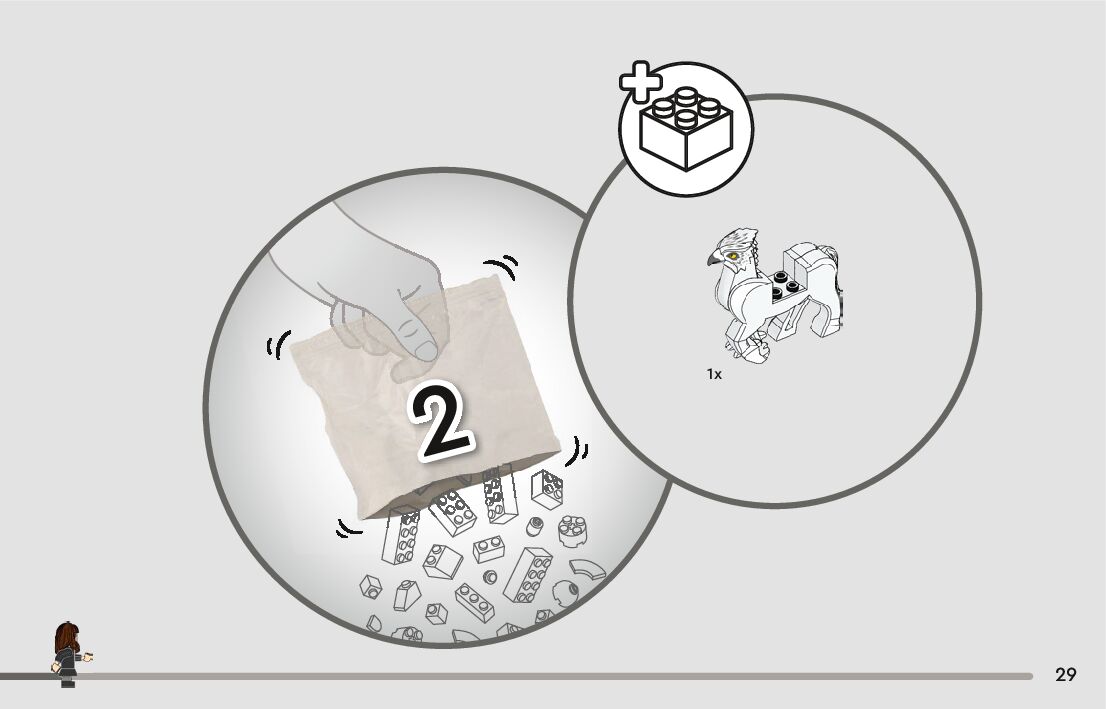 2

1x

29