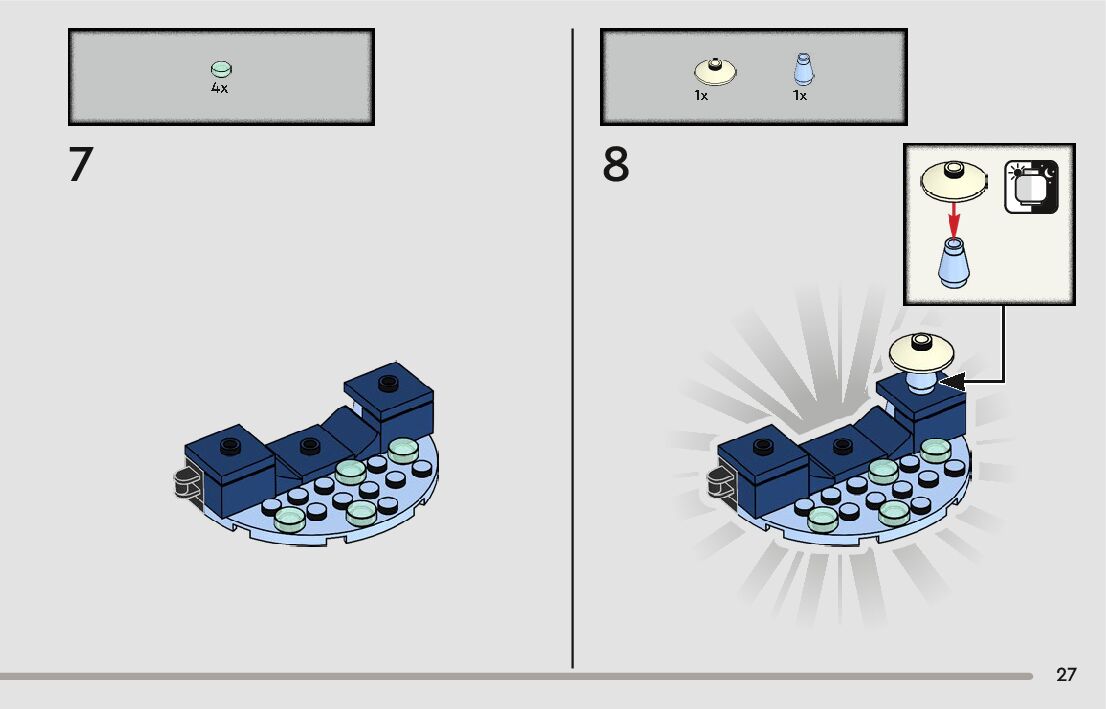 4x

7

1x

1x

8

27