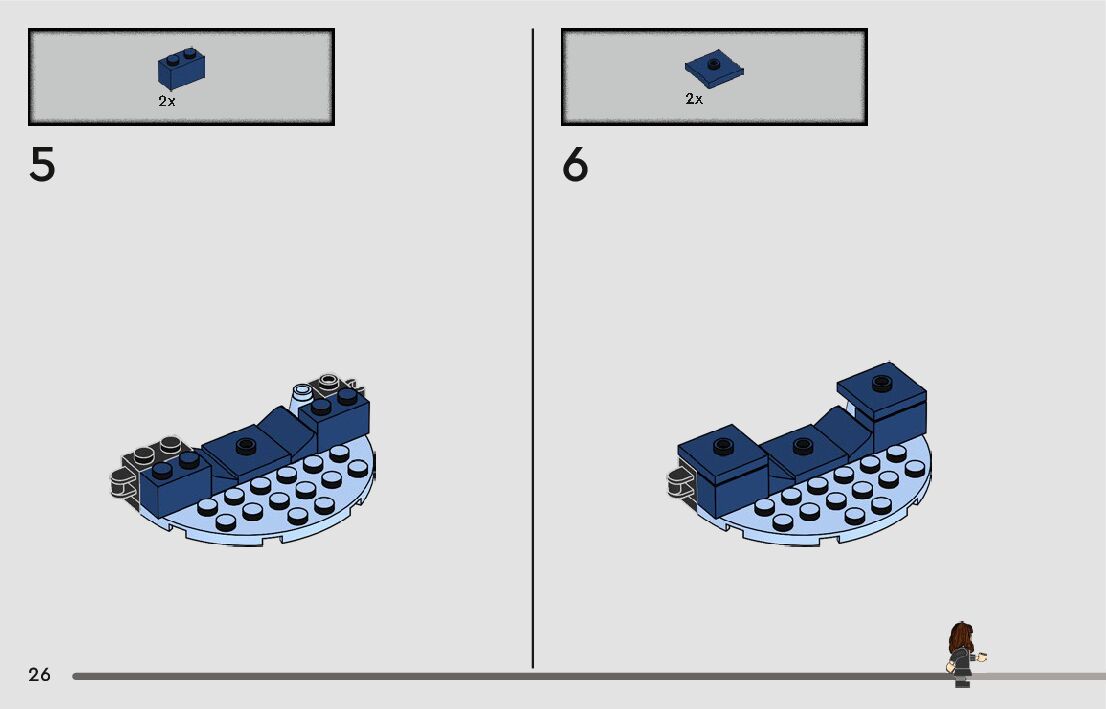 2x

5

2x

6

26