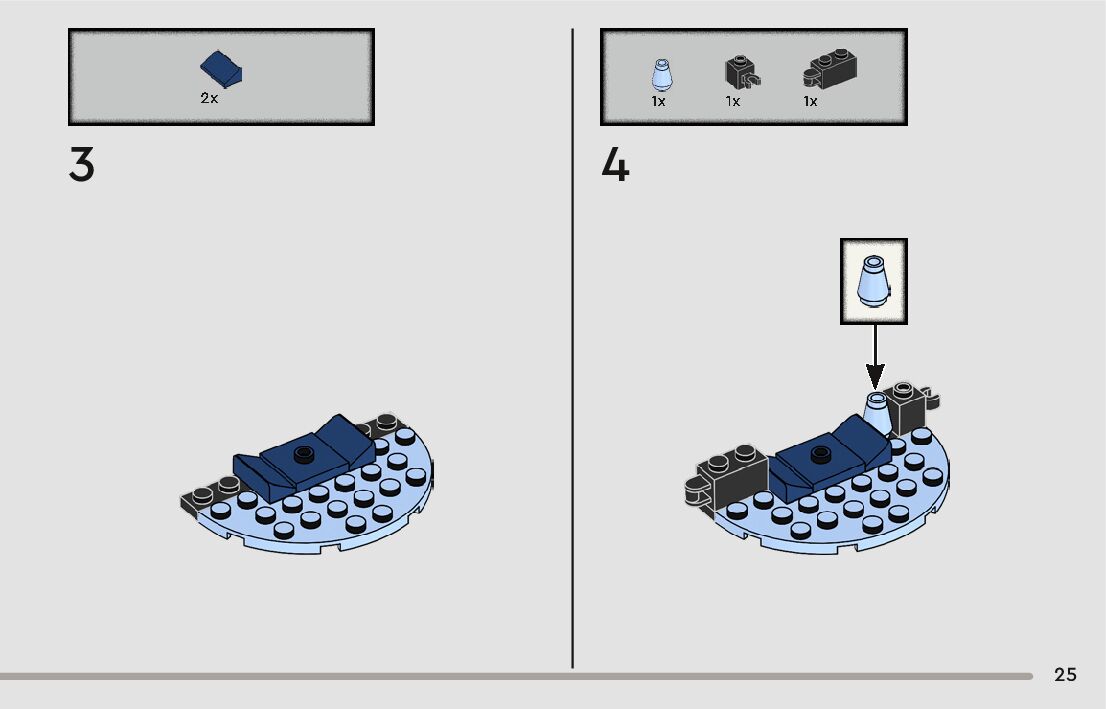 2x

3

1x 1x 1x

4

25