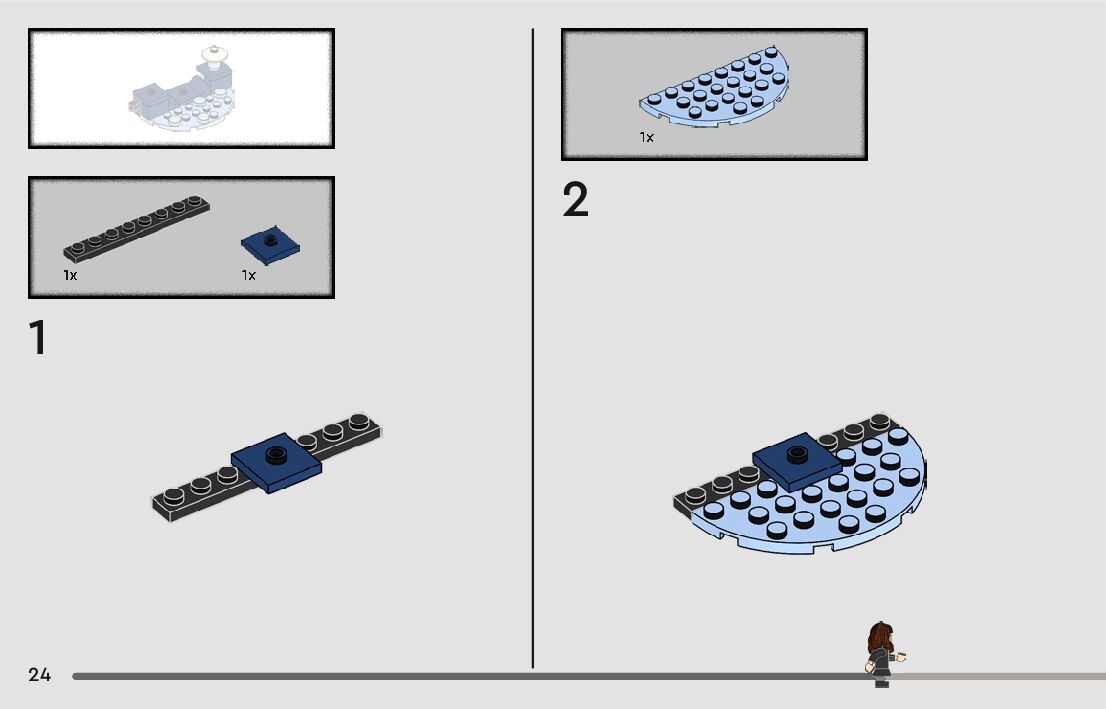 1x

1x

1

1x

2

24