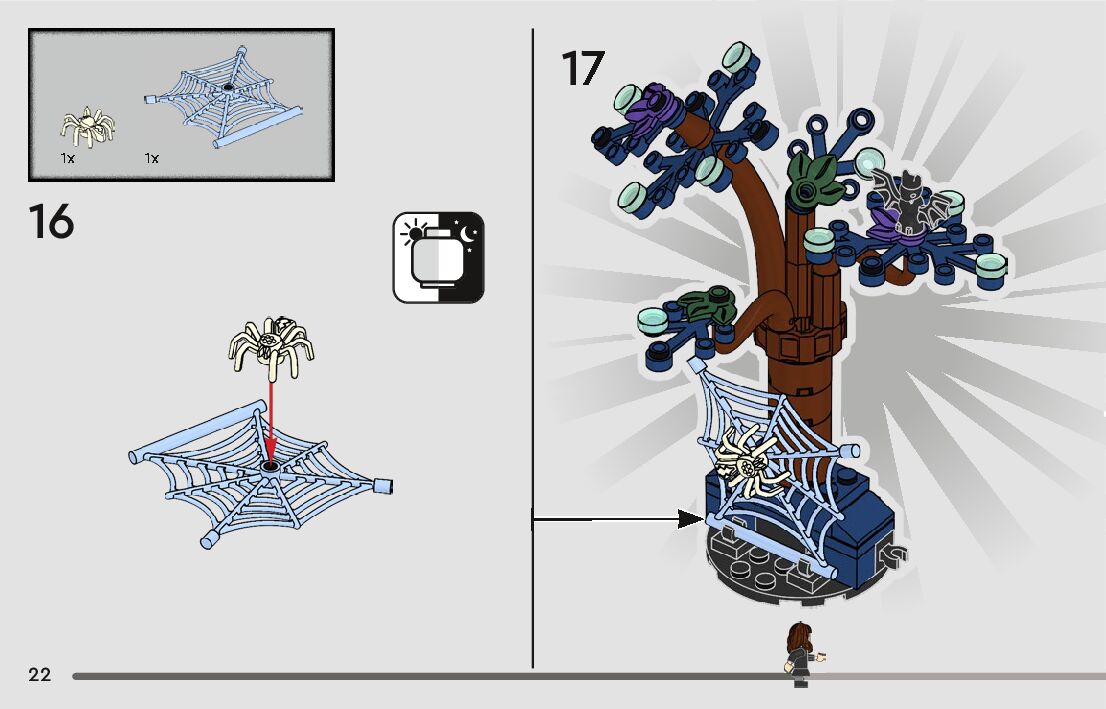 1x
1x
16
17
22