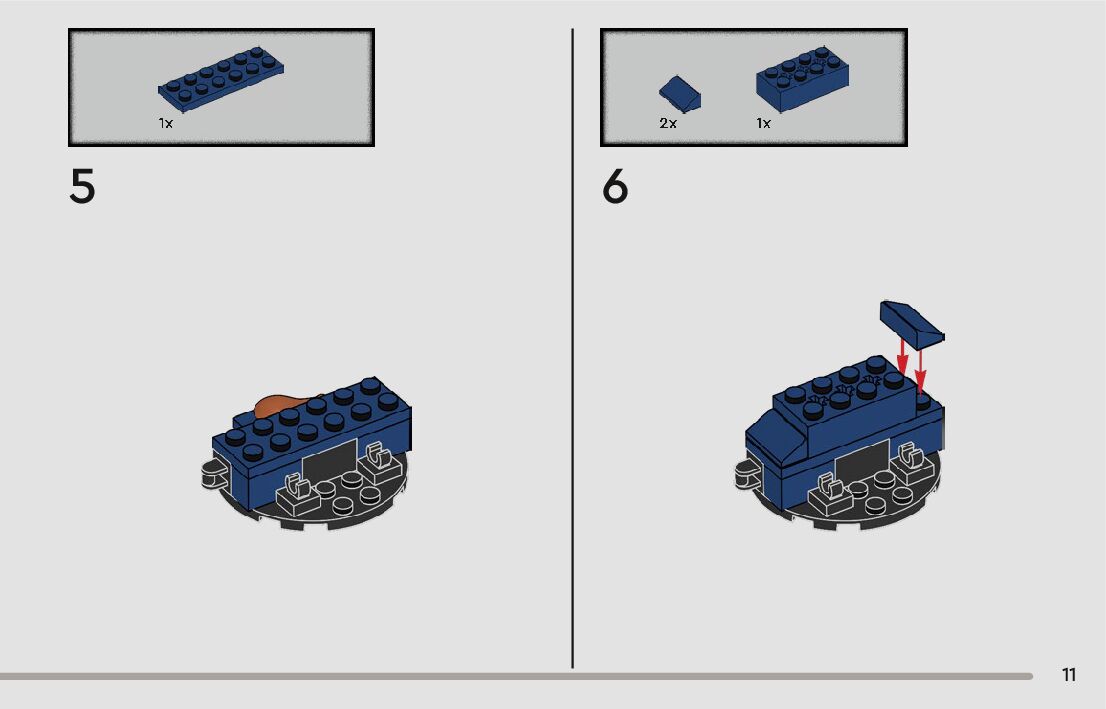 1x

5

2x

1x

6

11