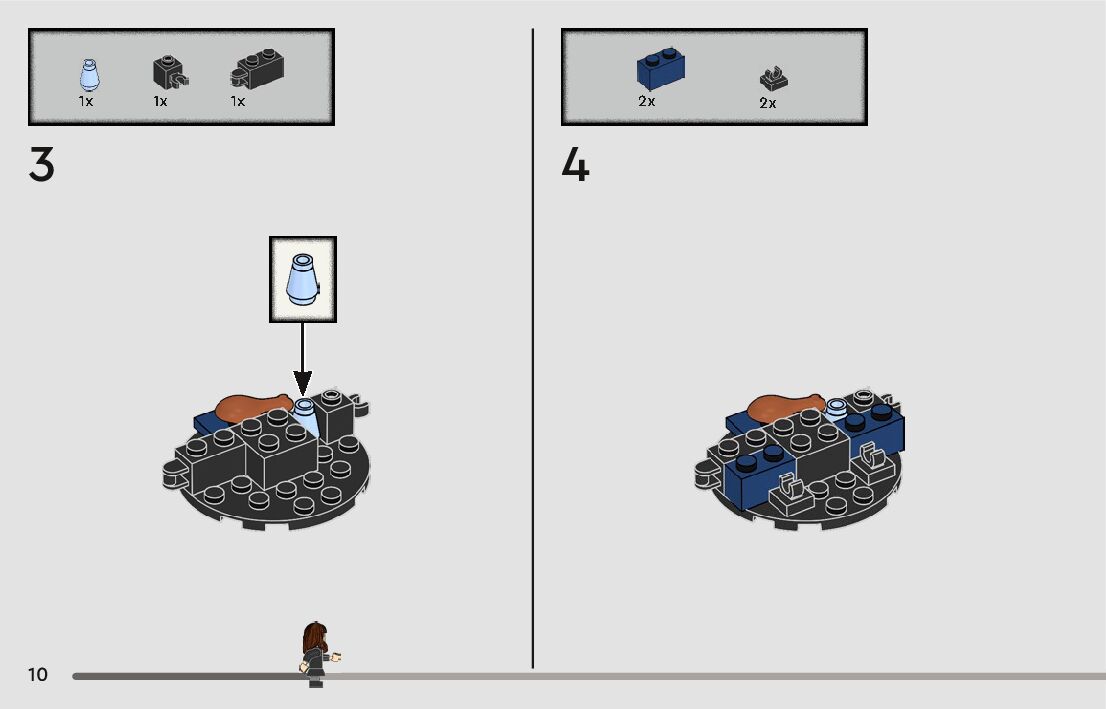 1x 1x 1x

3

2x 2x

4

10