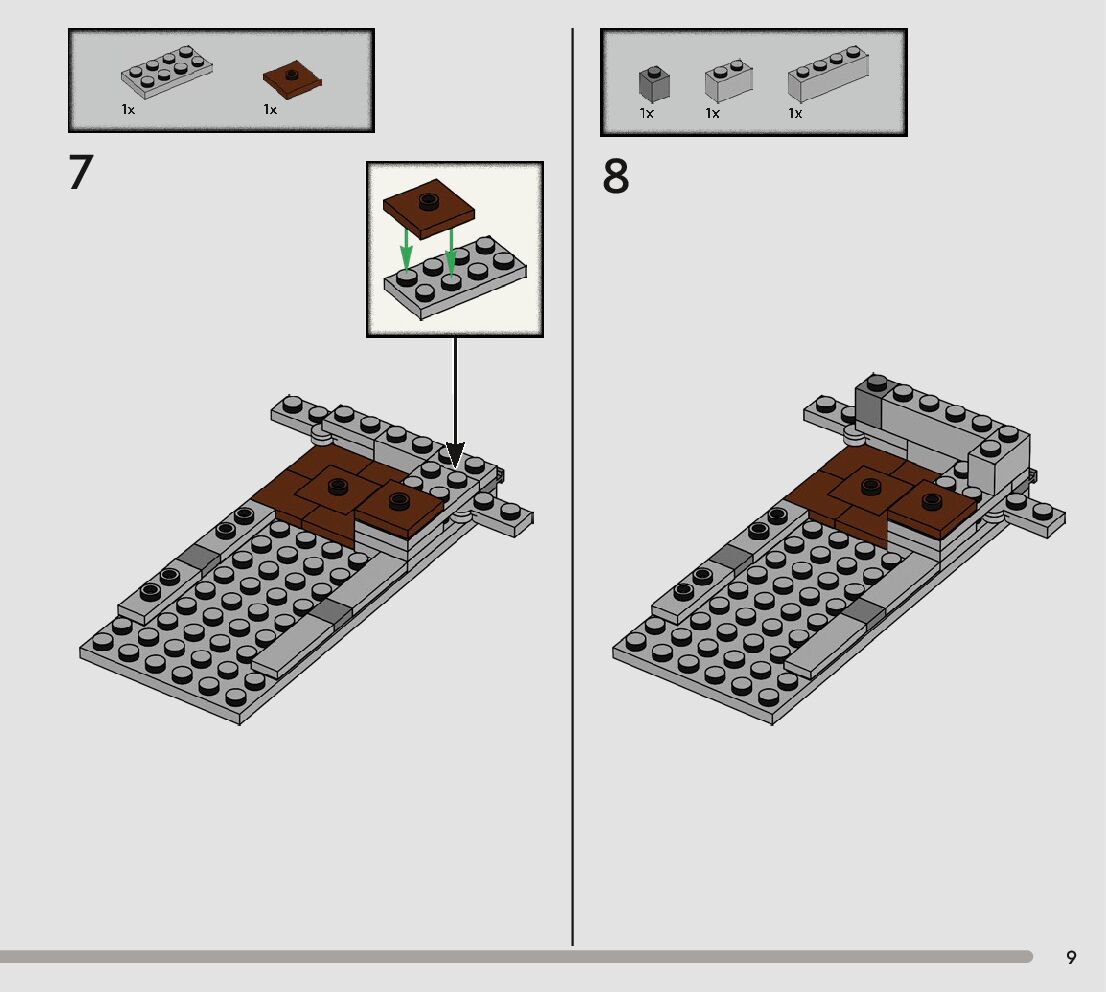 1x 1x

7

1x 1x 1x

8

9