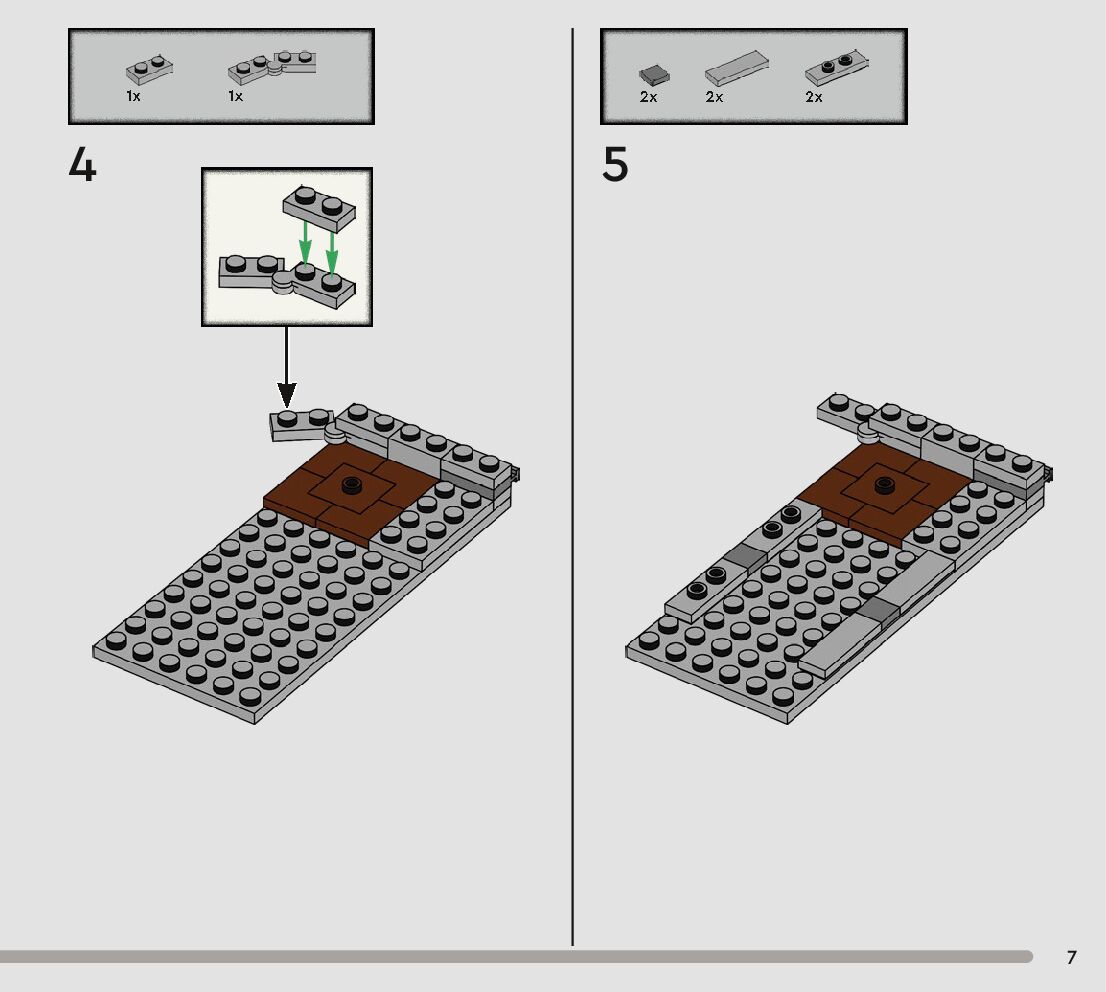 1x 1x

4

2x 2x 2x

5

7