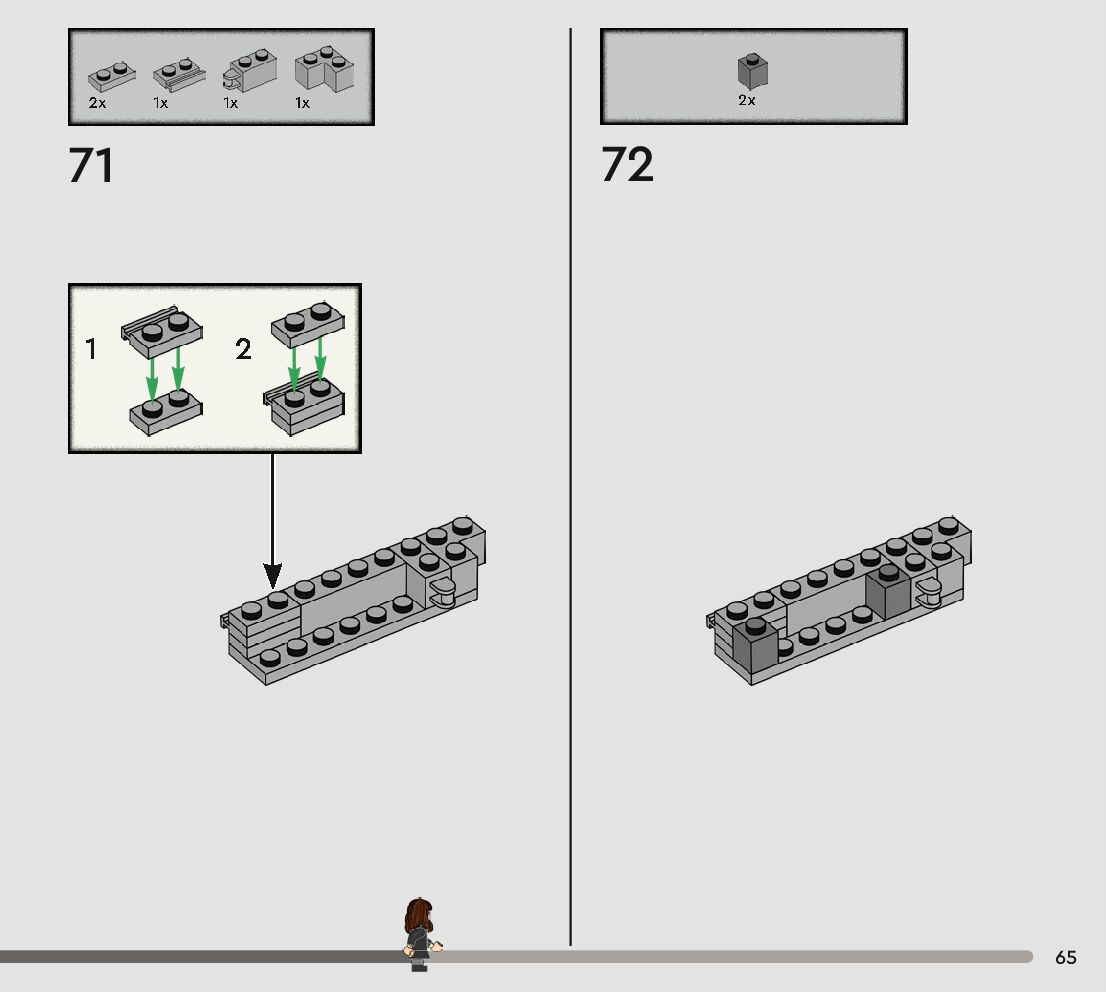 2x 1x 1x 1x

71

1

2

2x

72

65