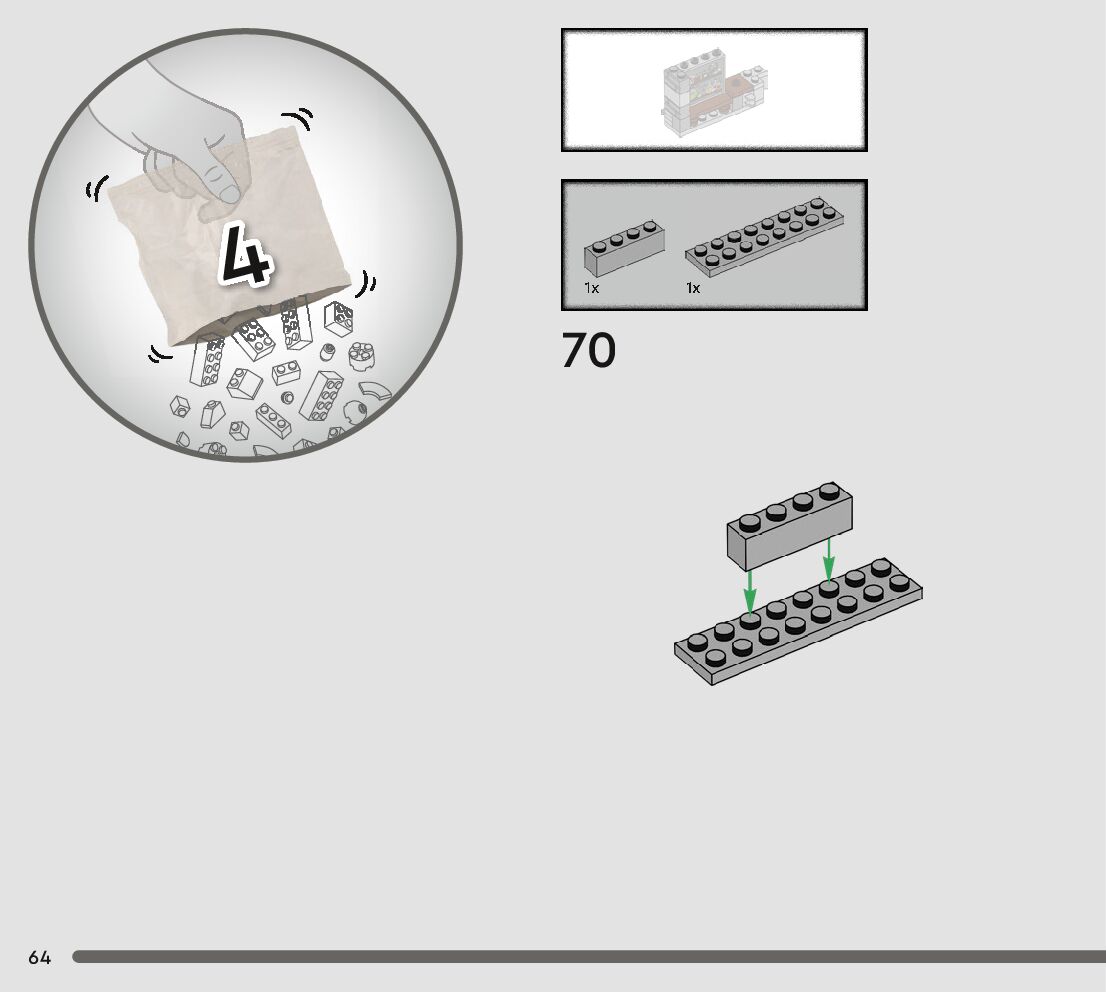 4

1x

1x

70

64