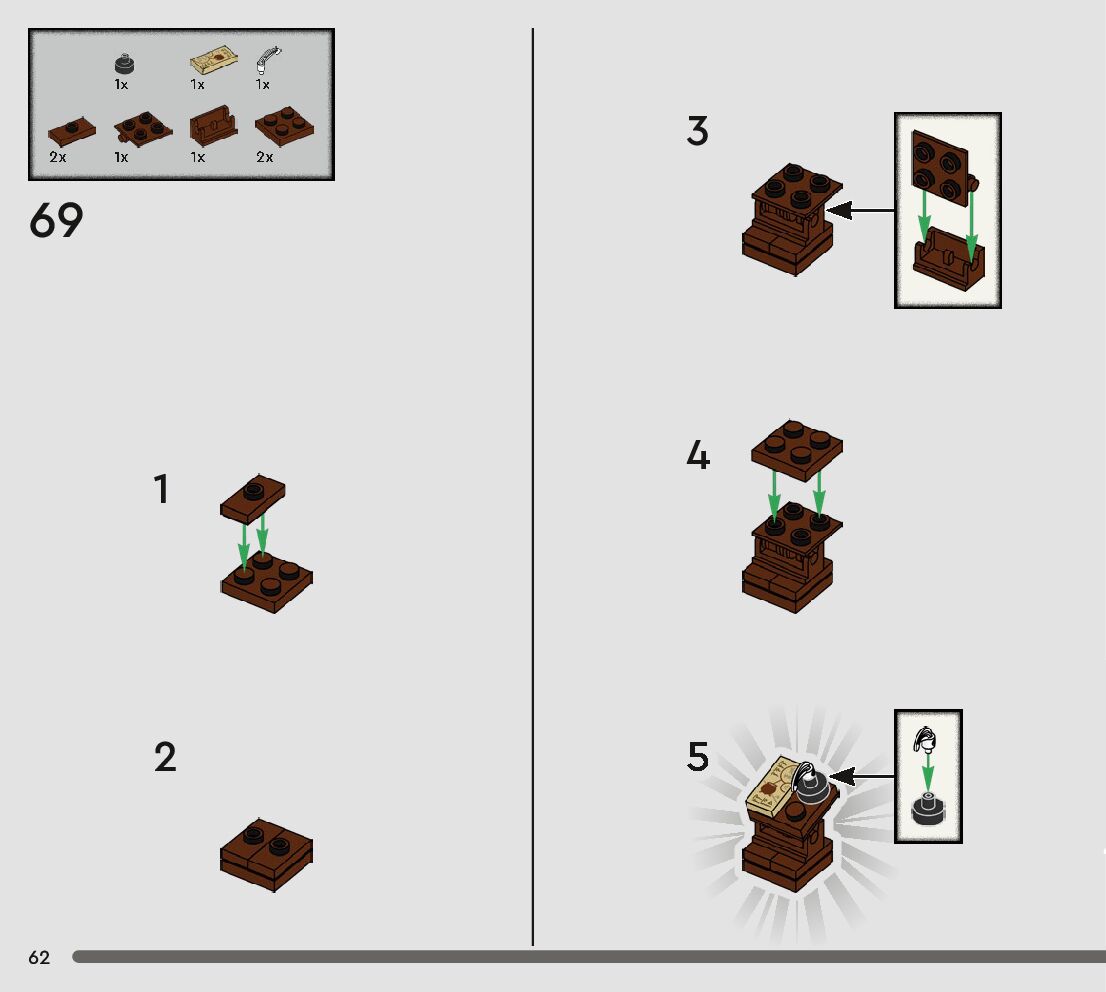 1x 1x 1x
2x 1x 1x 2x

69

1

2

3

4

5

62