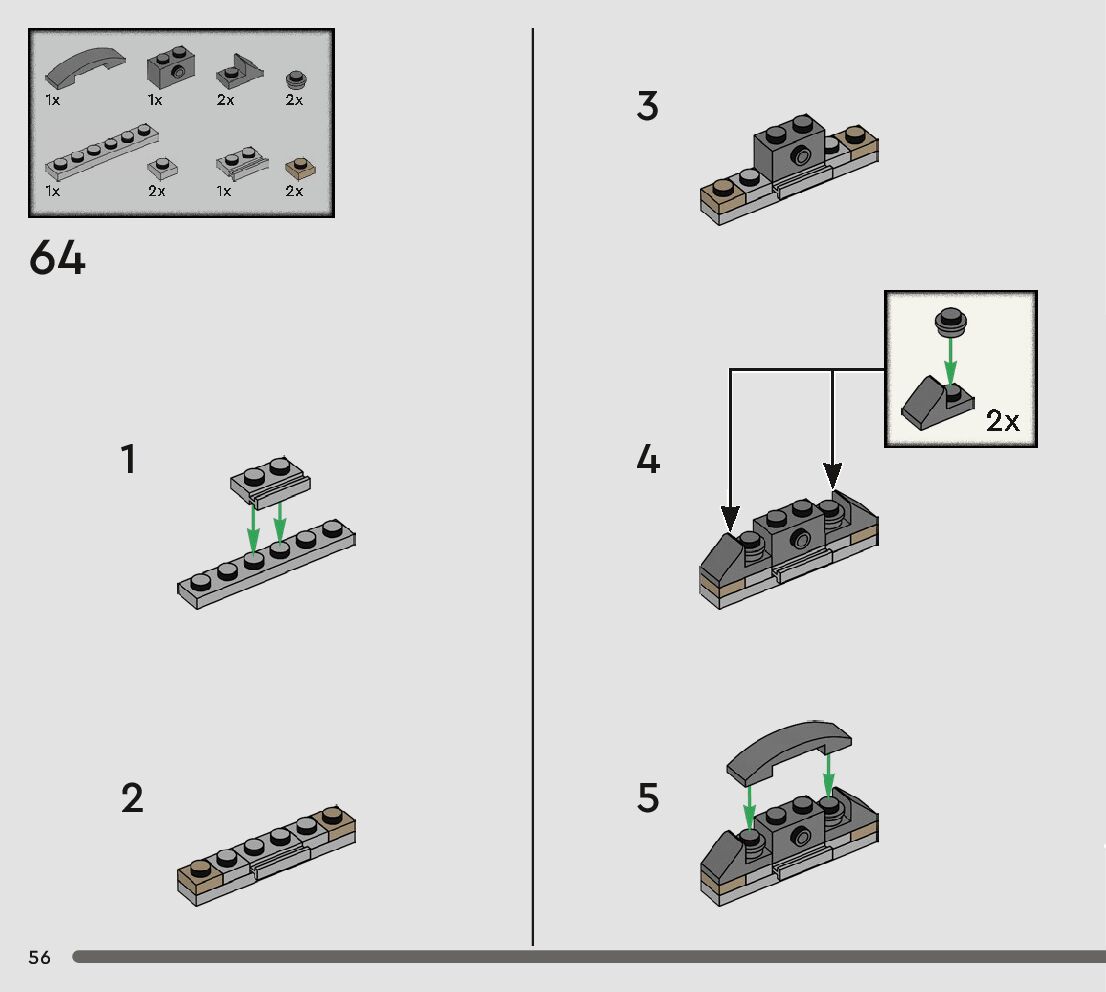 1x 1x 2x 2x
1x 2x 1x 2x

64

1

2

3

2x

4

5

56