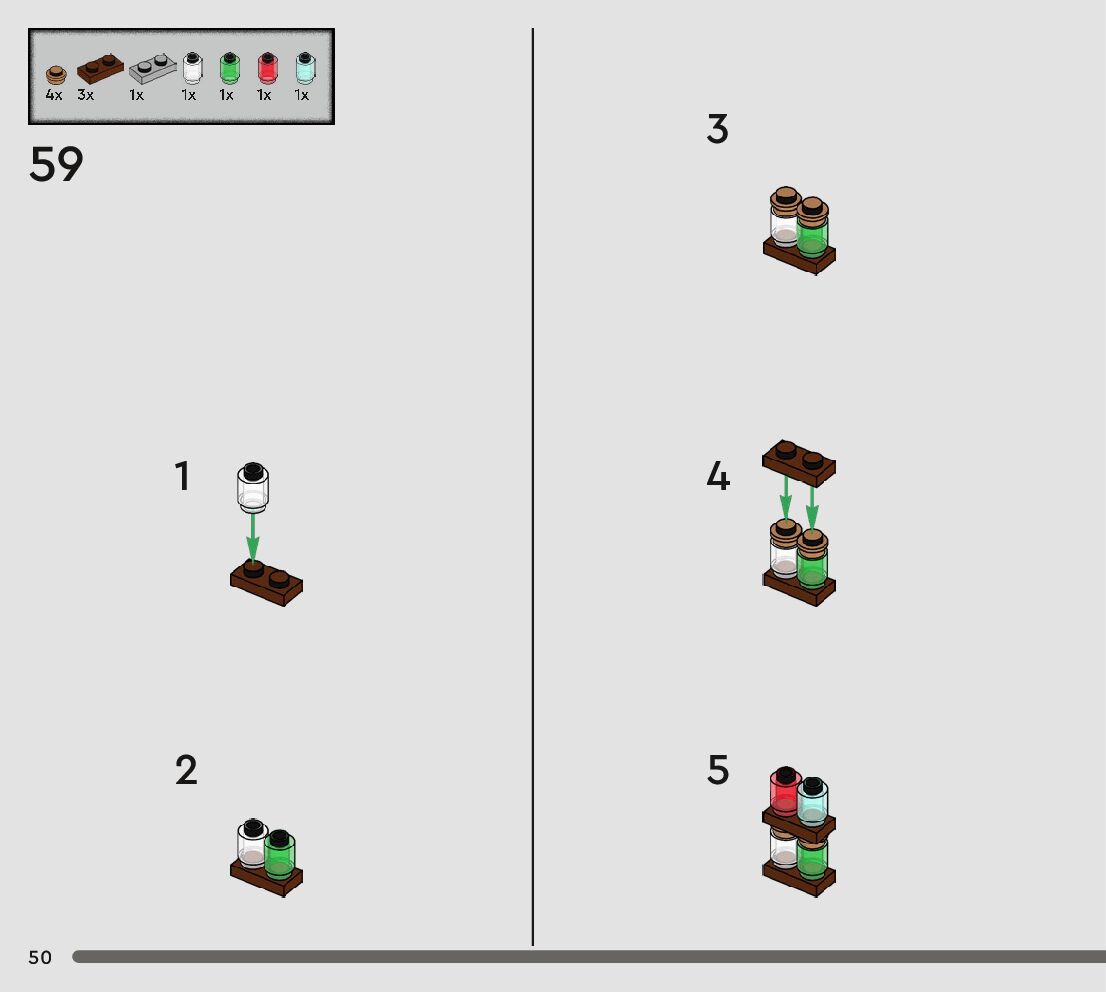 4x 3x 1x 1x 1x 1x 1x

59

1

2

3

4

5

50