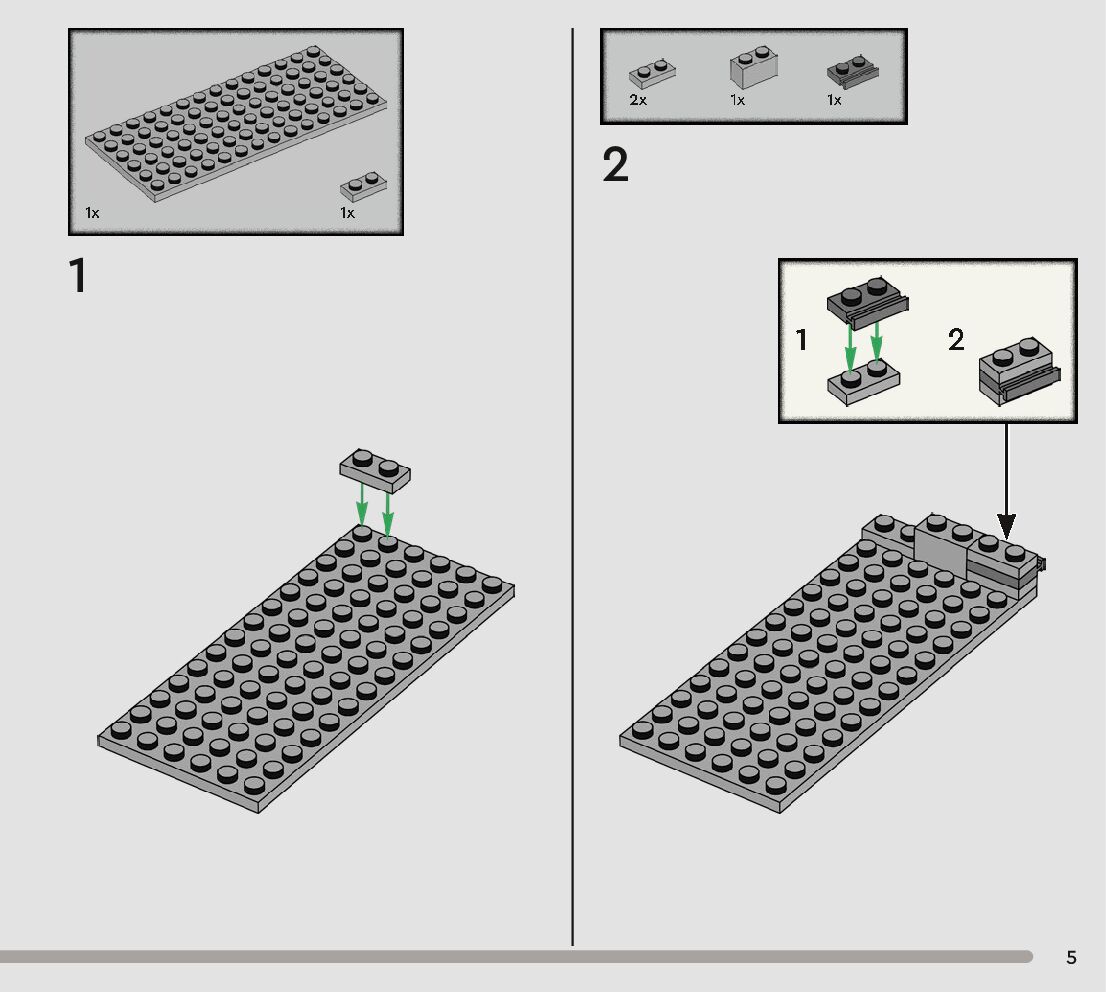 1x
1x

1

2x
1x
1x

2

1
2

5