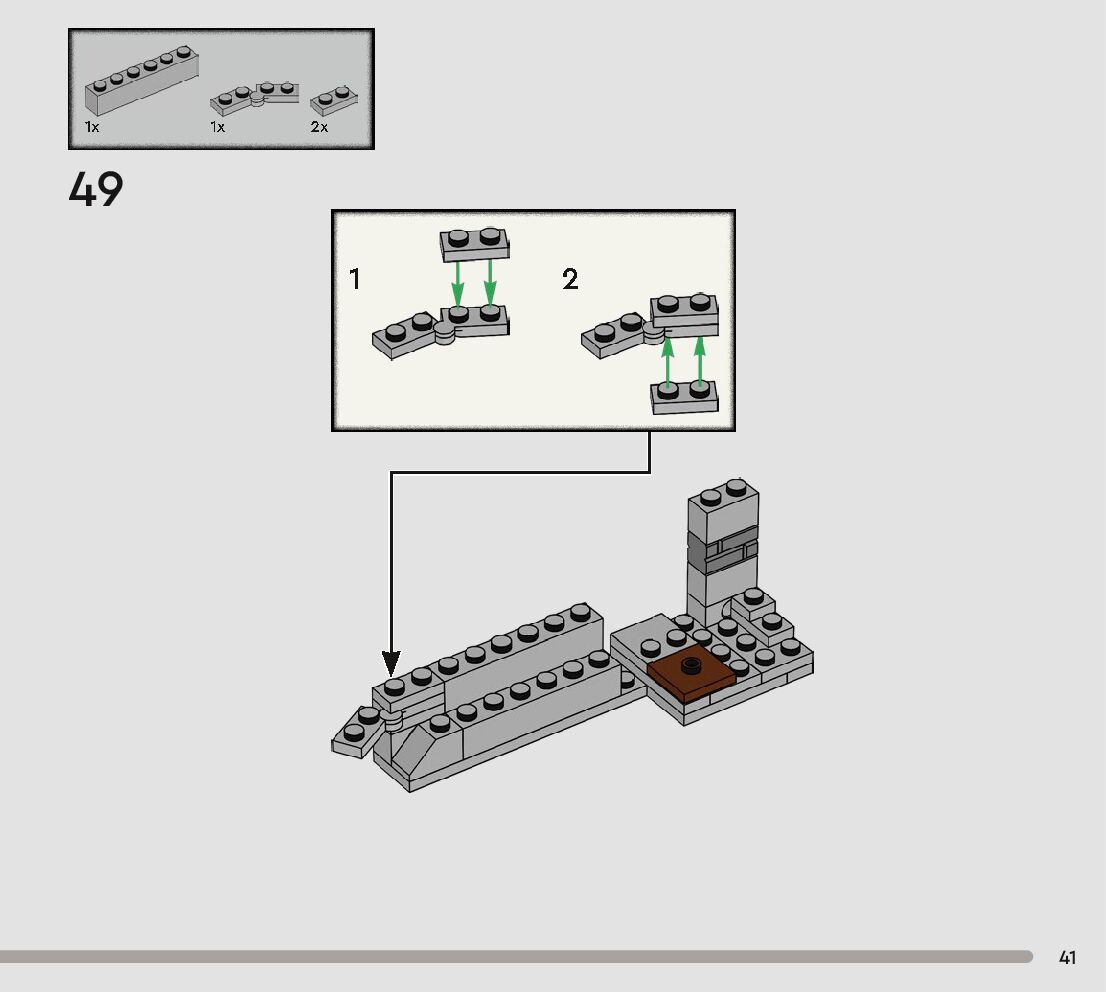 1x 1x 2x

49

1

2

41