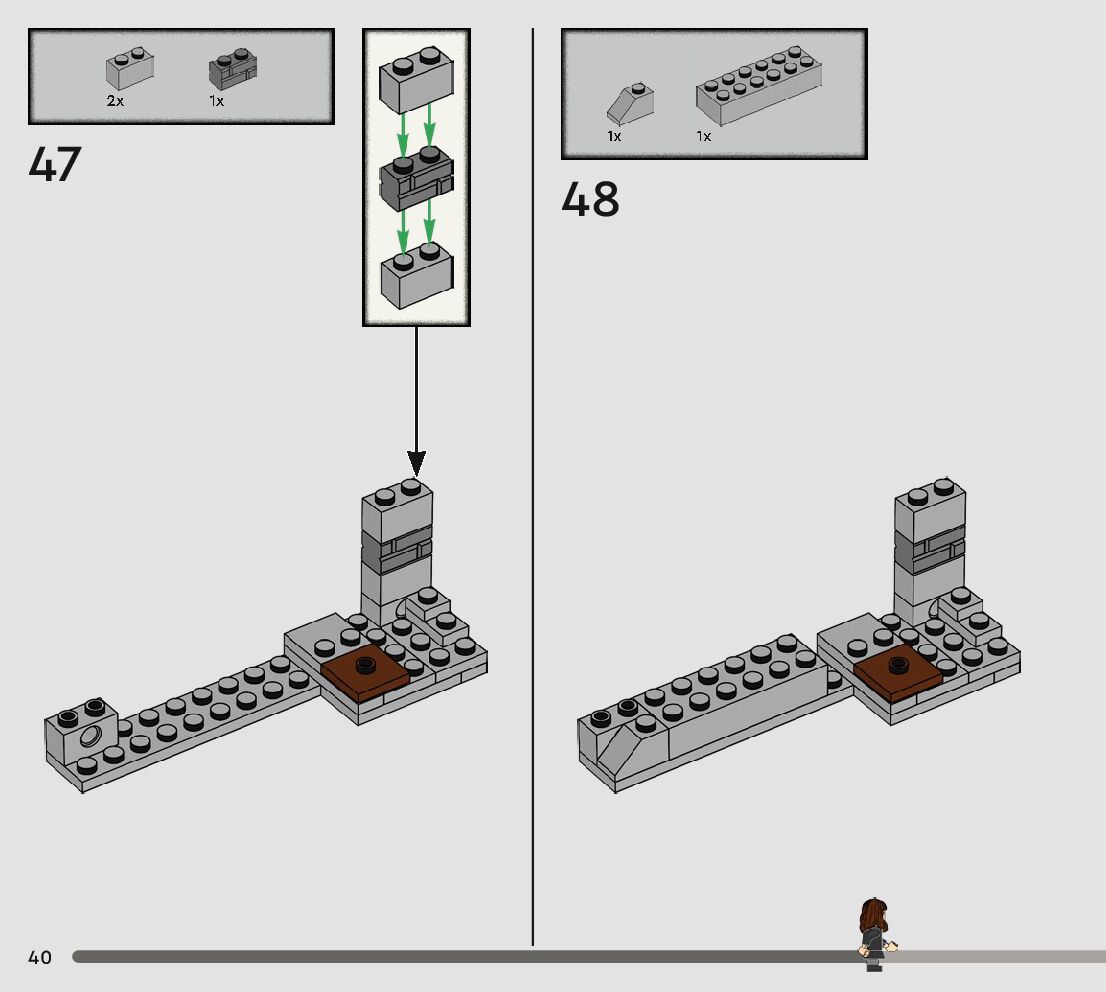 2x 1x

47

1x 1x

48

40