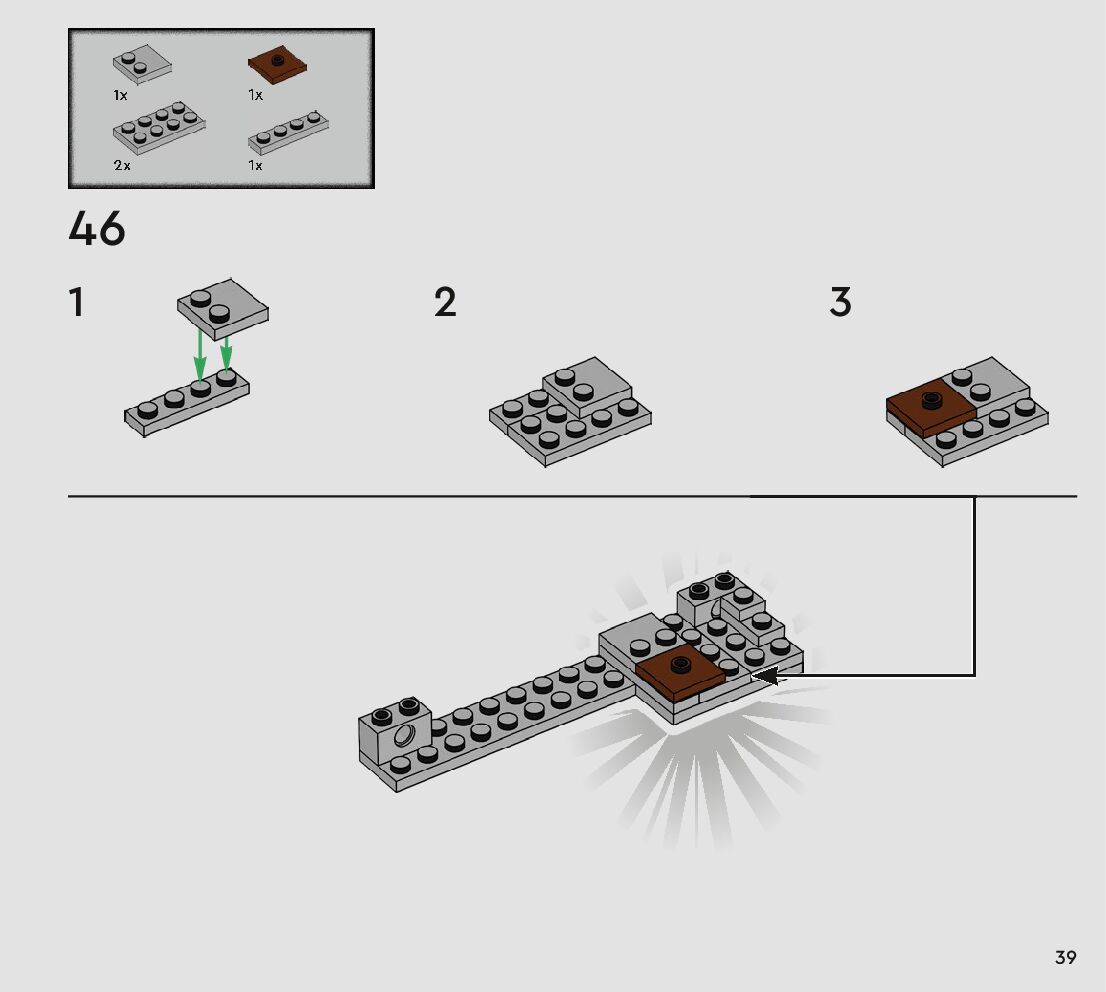 1x
1x
2x
1x

46

1

2

3

39