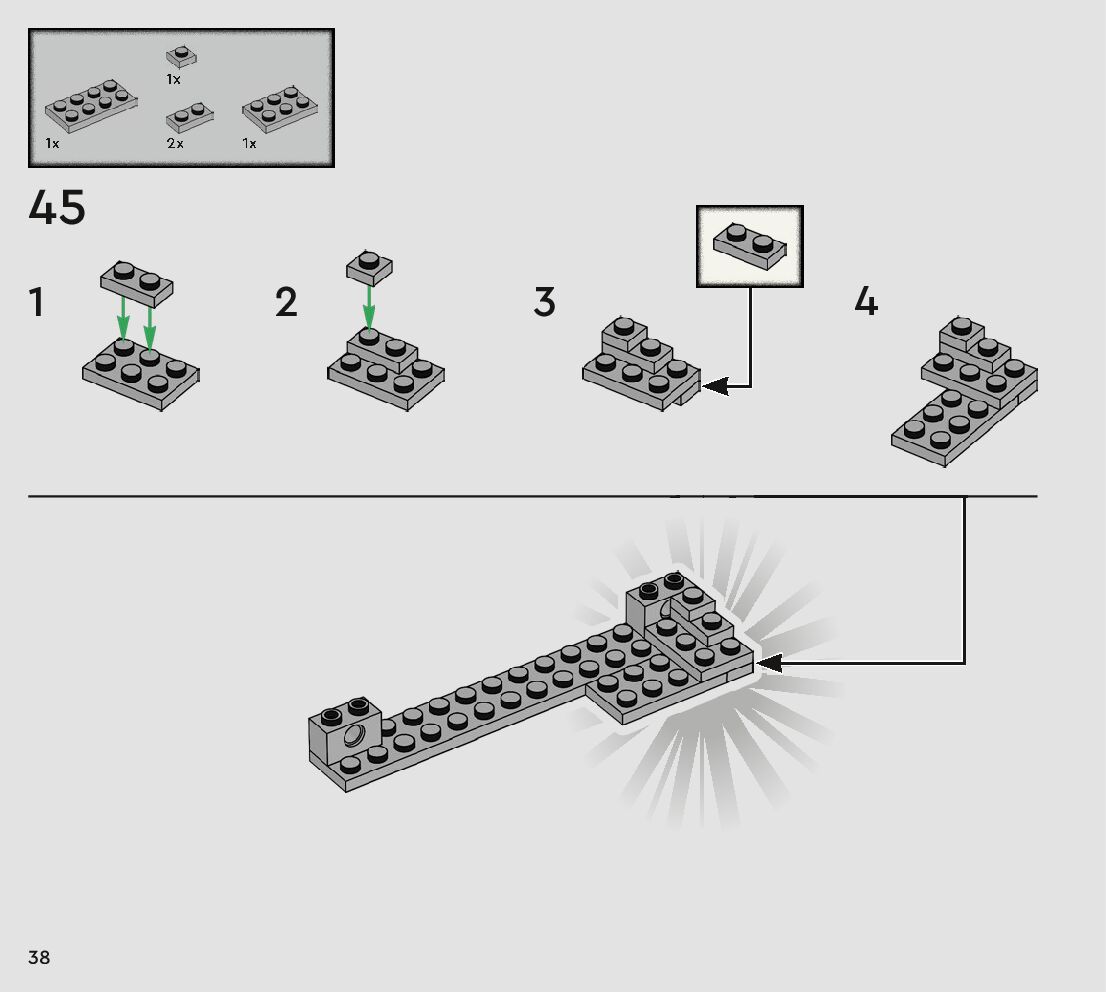 1x
1x
2x
1x

45

1

2

3

4

38